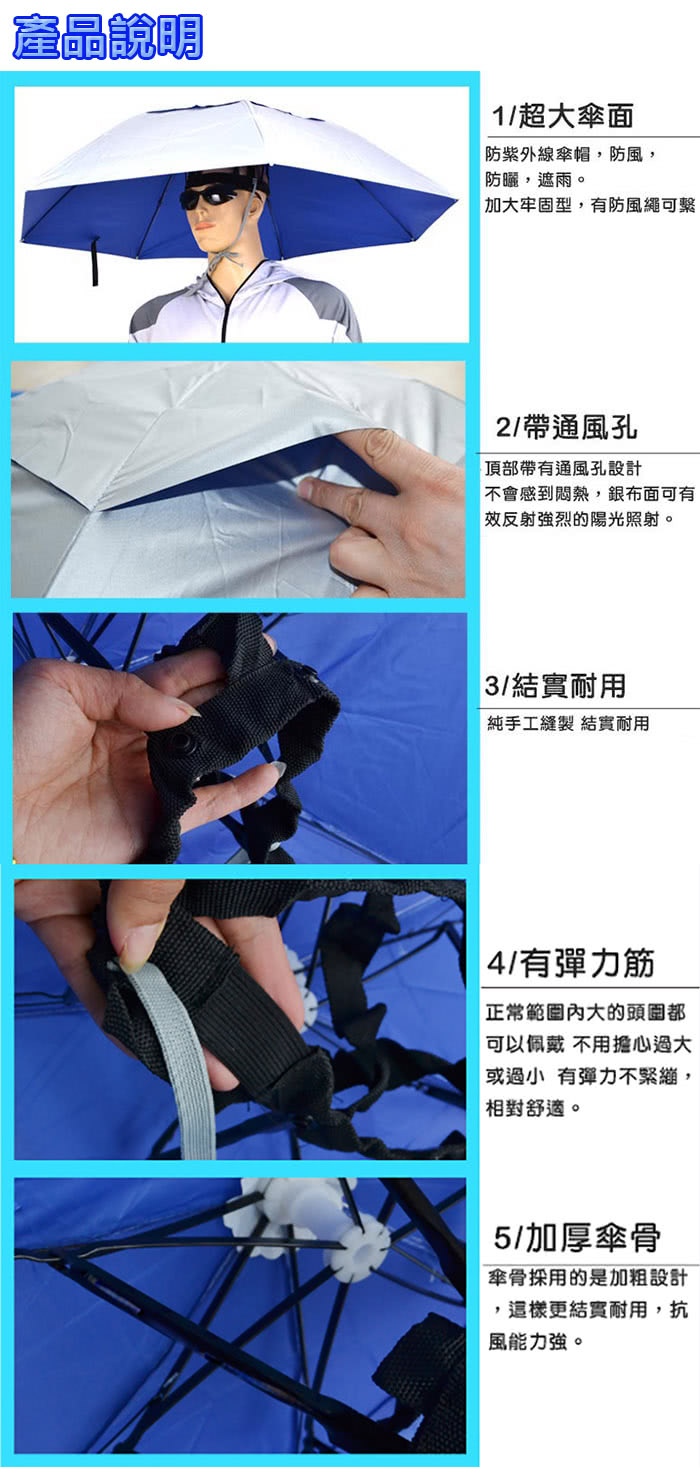 產品說明

1/超大傘面

防紫外線傘帽，防風，防曬，遮雨。
加大牢固型，有防風繩可繫

2/帶通風孔

頂部帶有通風孔設計
不會感到悶熱，銀布面可有效反射強烈的陽光照射。

3/結實耐用

純手工縫製 結實耐用

4/有彈力筋

正常範圍內大的頭圍都可以佩戴 不用擔心過大或過小 有彈力不緊繃，相對舒適。

5/加厚傘骨

傘骨採用的是加粗設計，這樣更結實耐用，抗風能力強。