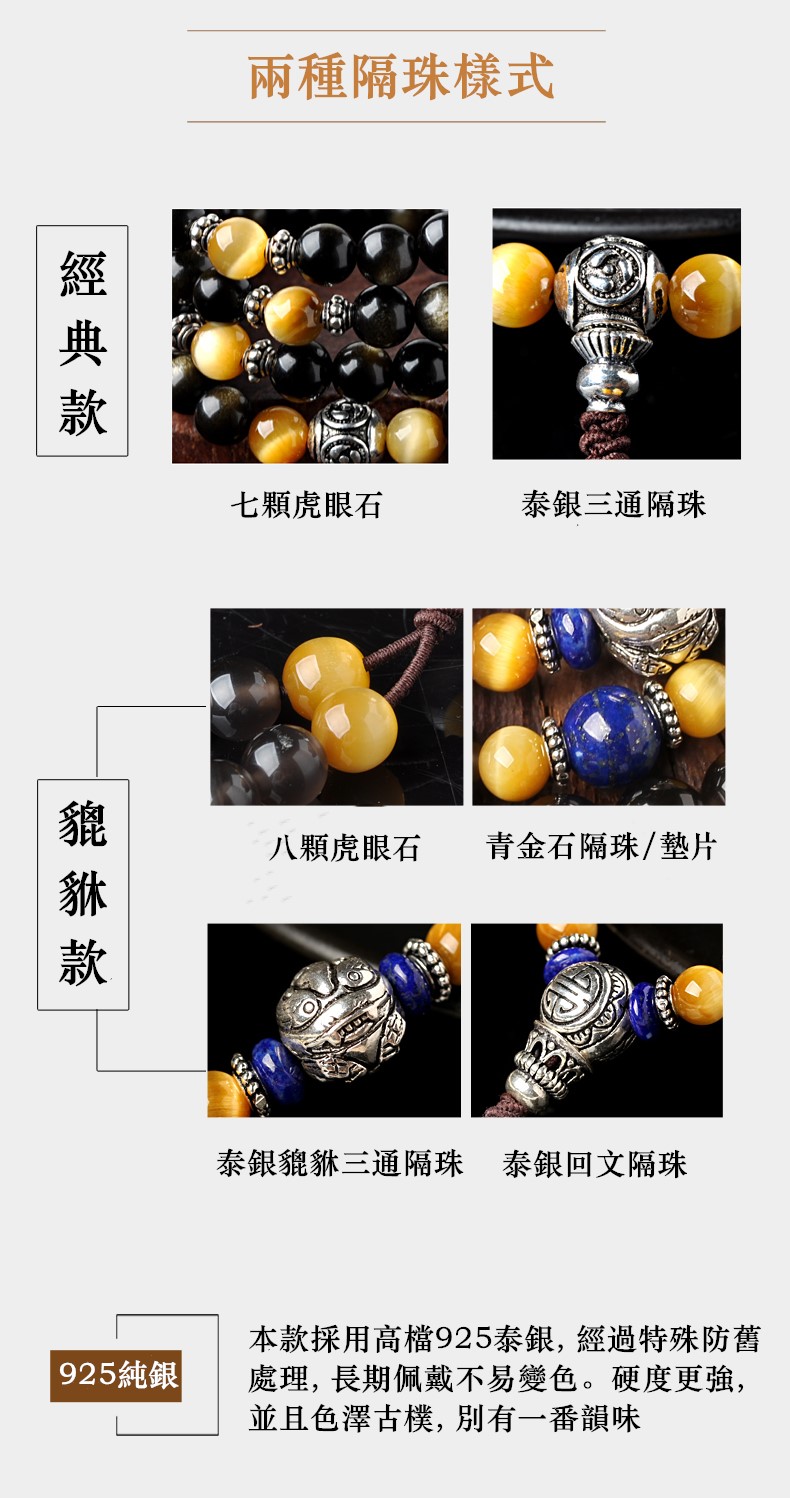 兩種隔珠樣式

經典款

七顆虎眼石

泰銀三通隔珠

貔貅款

八顆虎眼石

青金石隔珠/墊片

泰銀貔貅三通隔珠

泰銀回文隔珠

925純銀

本款採用高檔925泰銀，經過特殊防舊處理，長期佩戴不易變色。硬度更強，並且色澤古樸，別有一番韻味