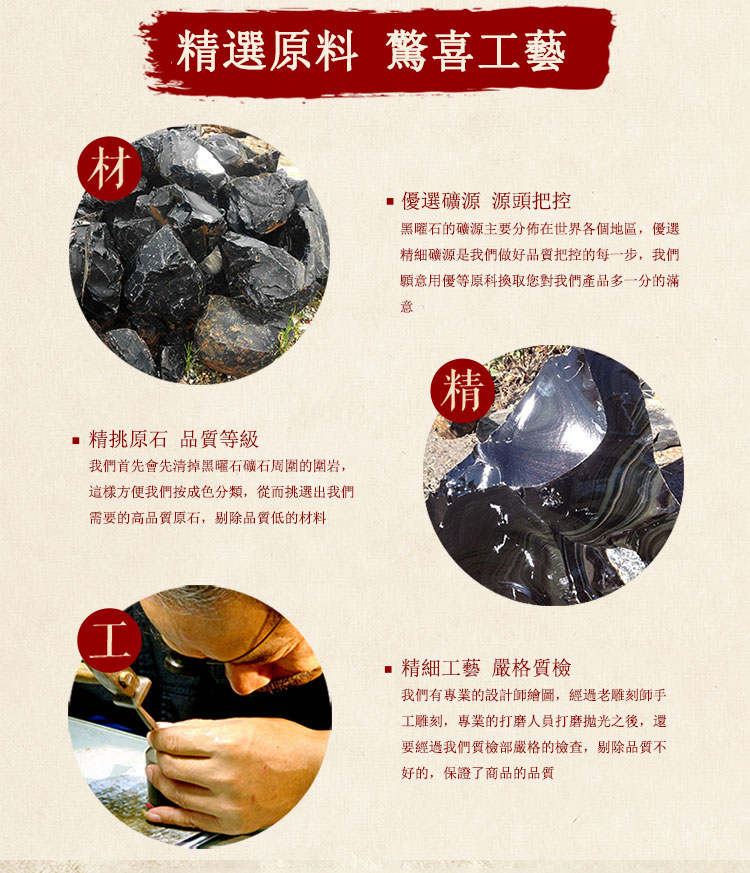 精選原料 驚喜工藝

材

▪ 優選礦源 源頭把控

黑曜石的礦源主要分佈在世界各個地區，優選精細礦源是我們做好品質把控的每一步，我們願意用優等原料換取您對我們產品多一分的滿意

精

▪ 精挑原石 品質等級

我們首先會先清掉黑曜石礦石周圍的圍岩，這樣方便我們按成色分類，從而挑選出我們需要的高品質原石，剔除品質低的材料

工

▪ 精細工藝 嚴格質檢

我們有專業的設計師繪圖，經過老雕刻師手工雕刻，專業的打磨人員打磨拋光之後，還要經過我們質檢部嚴格的檢查，剔除品質不好的，保證了商品的品質