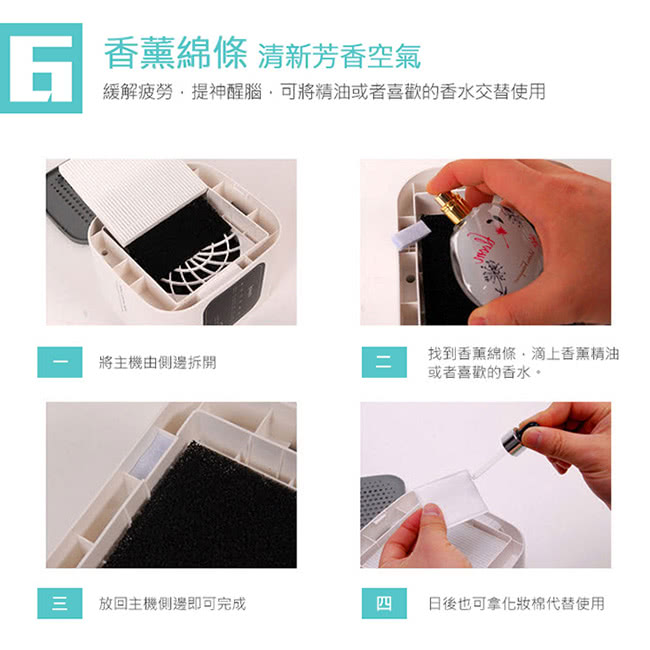 6

香薰綿條 清新芳香空氣

緩解疲勞，提神醒腦，可將精油或者喜歡的香水交替使用

一 將主機由側邊拆開

二 找到香薰綿條，滴上香薰精油或者喜歡的香水。

三 放回主機側邊即可完成

四 日後也可拿化妝棉代替使用