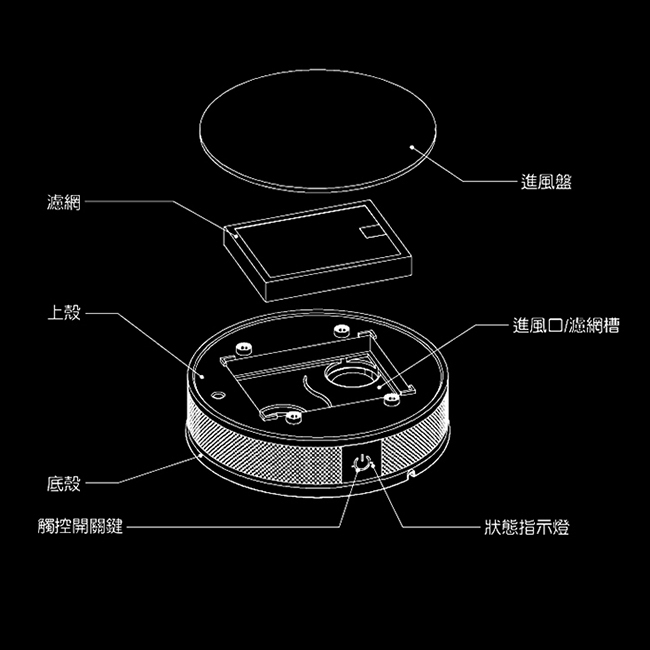 進風盤

濾網

上殼

進風口/濾網槽

底殼

觸控開關鍵

狀態指示燈