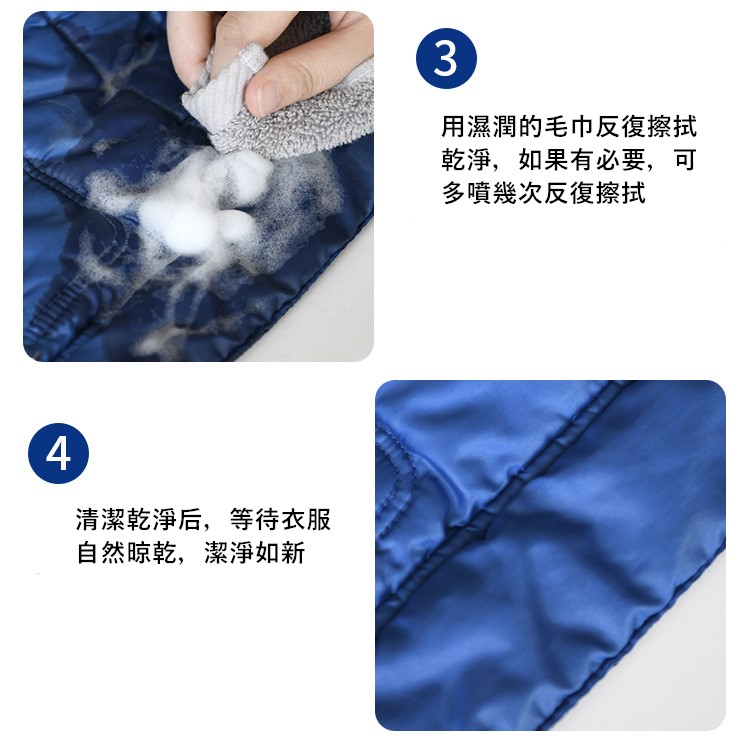 3

用濕潤的毛巾反復擦拭乾淨，如果有必要，可多噴幾次反復擦拭

4

清潔乾淨后，等待衣服自然晾乾，潔淨如新