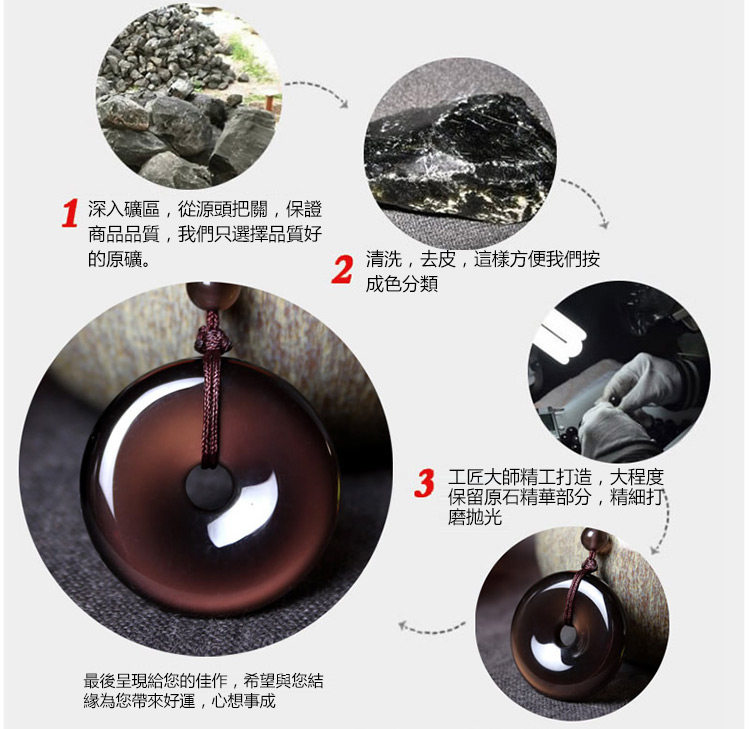 1 深入礦區，從源頭把關，保證商品品質，我們只選擇品質好的原礦。

2 清洗，去皮，這樣方便我們按成色分類

3 工匠大師精工打造，大程度保留原石精華部分，精細打磨拋光

最後呈現給您的佳作，希望與您結緣為您帶來好運，心想事成