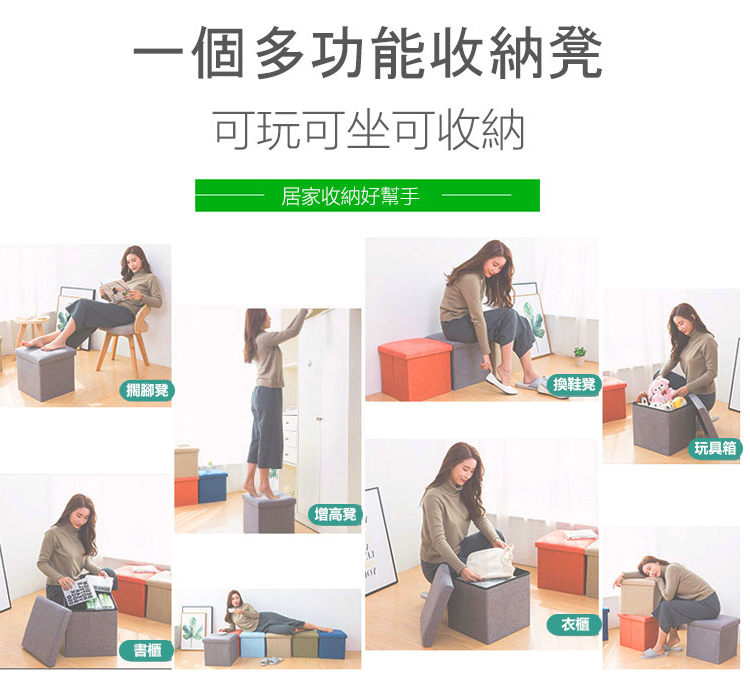 一個多功能收納凳

可玩可坐可收納

居家收納好幫手

擱腳凳

增高凳

換鞋凳

玩具箱

書櫃

衣櫃