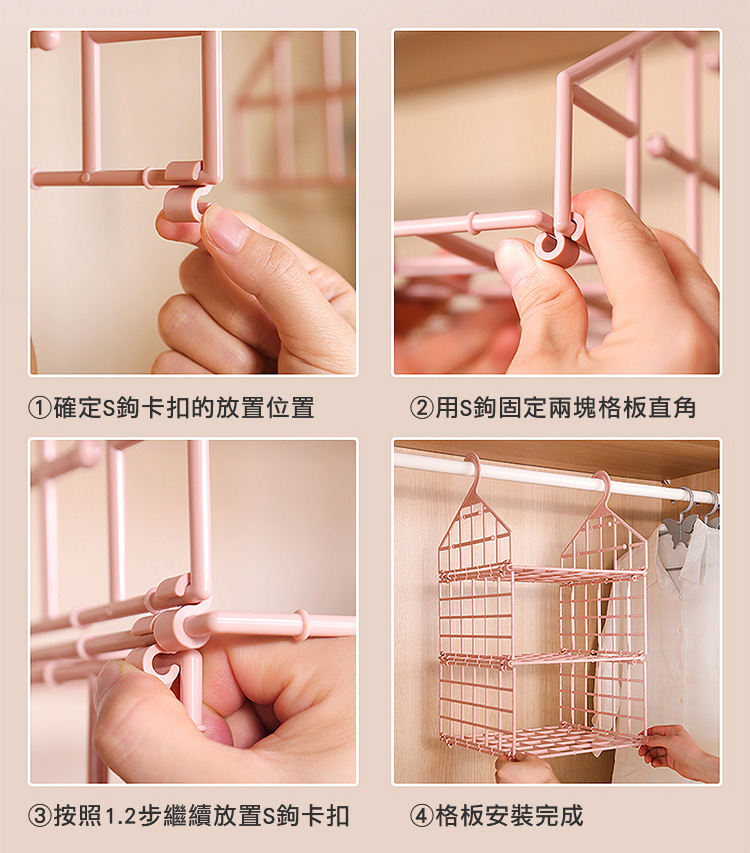 ①確定S鉤卡扣的放置位置

②用S鉤固定兩塊格板直角

③按照1.2步繼續放置S鉤卡扣

④格板安裝完成