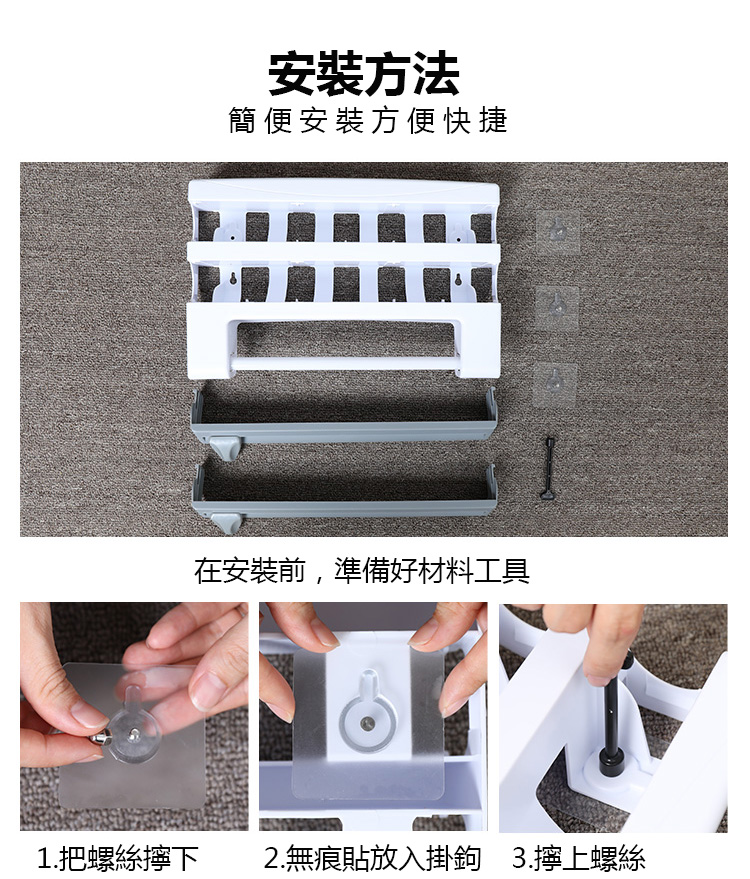 安裝方法
簡便安裝方便快捷

在安裝前，準備好材料工具

1.把螺絲擰下

2.無痕貼放入掛鉤

3.擰上螺絲