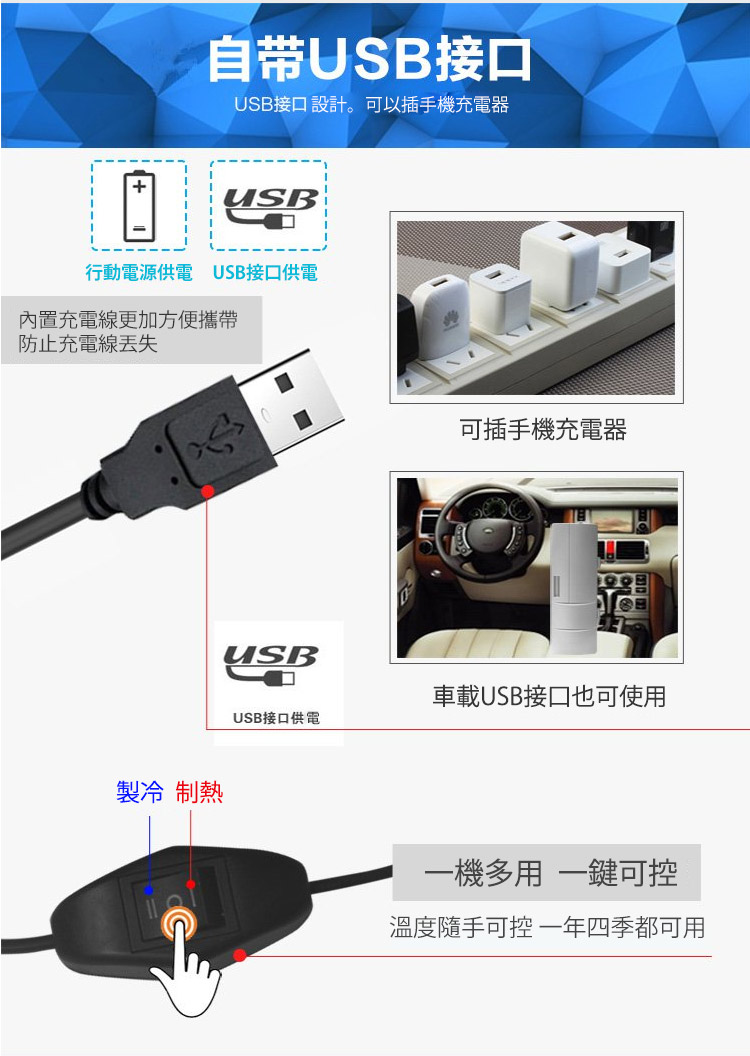 自帶USB接口

USB接口 設計。可以插手機充電器

USB

行動電源供電　USB接口供電

內置充電線更加方便攜帶
防止充電線丟失

可插手機充電器

USB

USB接口供電

車載USB接口也可使用

製冷　制熱

一機多用　一鍵可控

溫度隨手可控 一年四季都可用