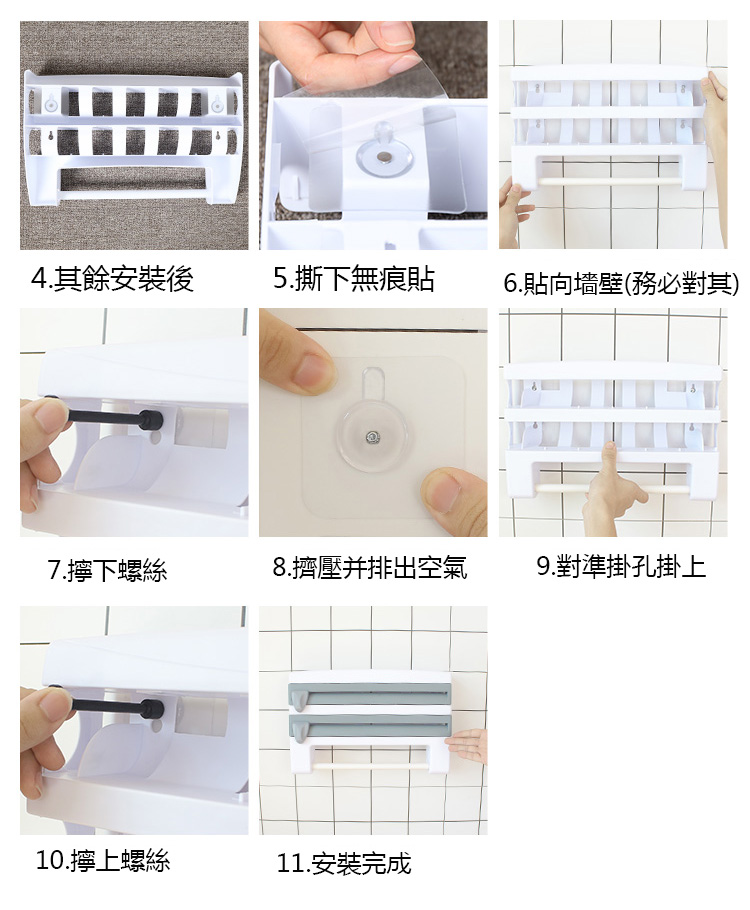 4.其餘安裝後

5.撕下無痕貼

6.貼向墻壁(務必對其)

7.擰下螺絲

8.擠壓并排出空氣

9.對準掛孔掛上

10.擰上螺絲

11.安裝完成