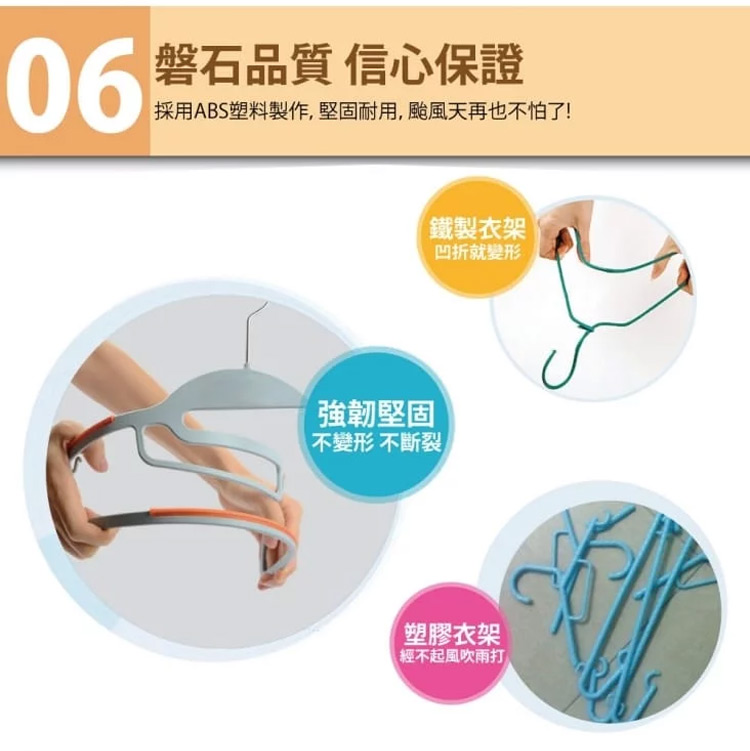 06
磐石品質 信心保證
採用ABS塑料製作, 堅固耐用, 颱風天再也不怕了!

鐵製衣架
凹折就變形

強韌堅固
不變形 不斷裂

塑膠衣架
經不起風吹雨打