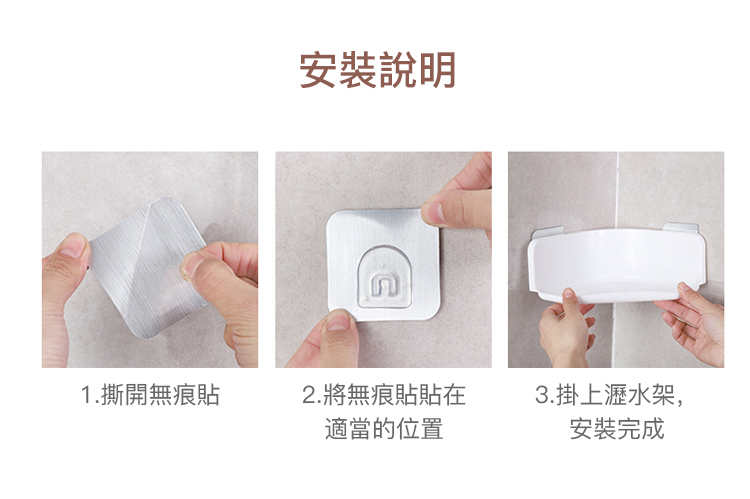 安裝說明

1.撕開無痕貼

2.將無痕貼貼在適當的位置

3.掛上瀝水架，安裝完成