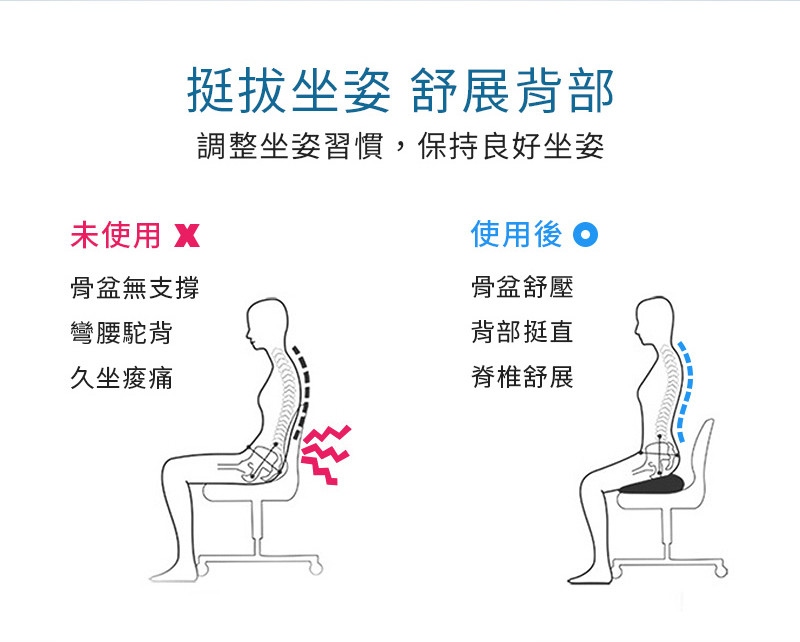 挺拔坐姿 舒展背部

調整坐姿習慣，保持良好坐姿

未使用 X

骨盆無支撐

彎腰駝背

久坐痠痛

使用後 O

骨盆舒壓

背部挺直

脊椎舒展