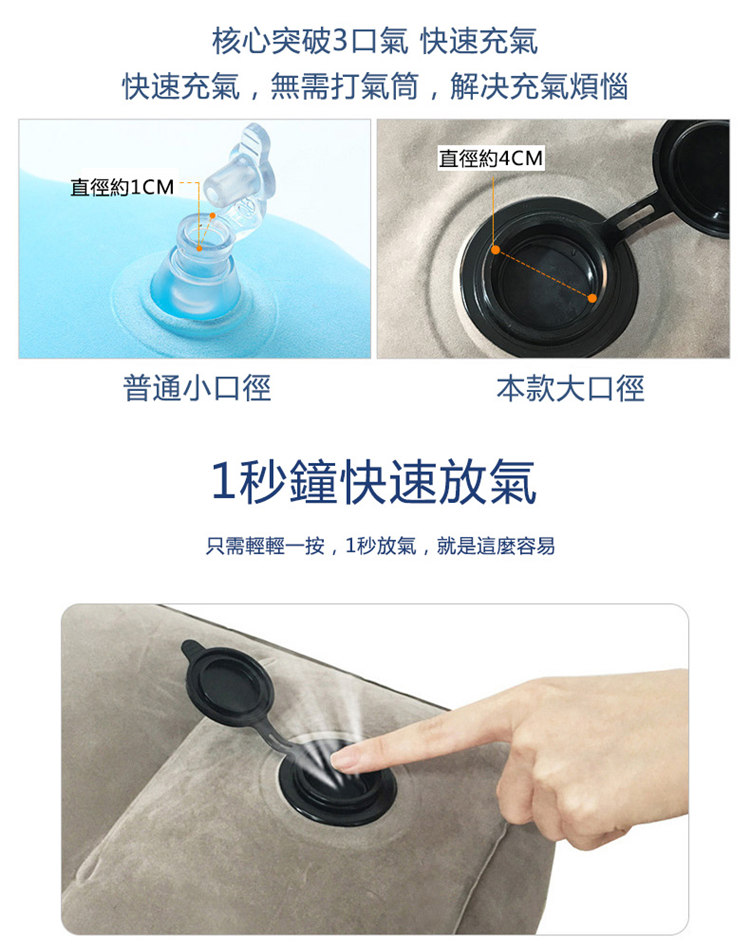 核心突破3口氣 快速充氣
快速充氣，無需打氣筒，解決充氣煩惱

直徑約1CM

直徑約4CM

普通小口徑

本款大口徑

1秒鐘快速放氣

只需輕輕一按，1秒放氣，就是這麼容易