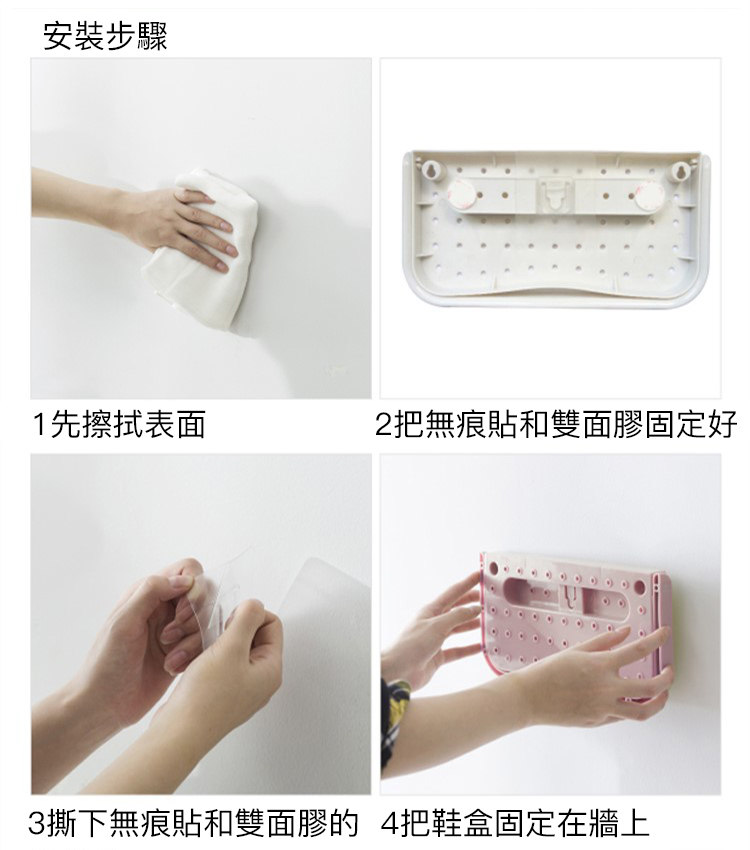 安裝步驟

1先擦拭表面

2把無痕貼和雙面膠固定好

3撕下無痕貼和雙面膠的

4把鞋盒固定在牆上