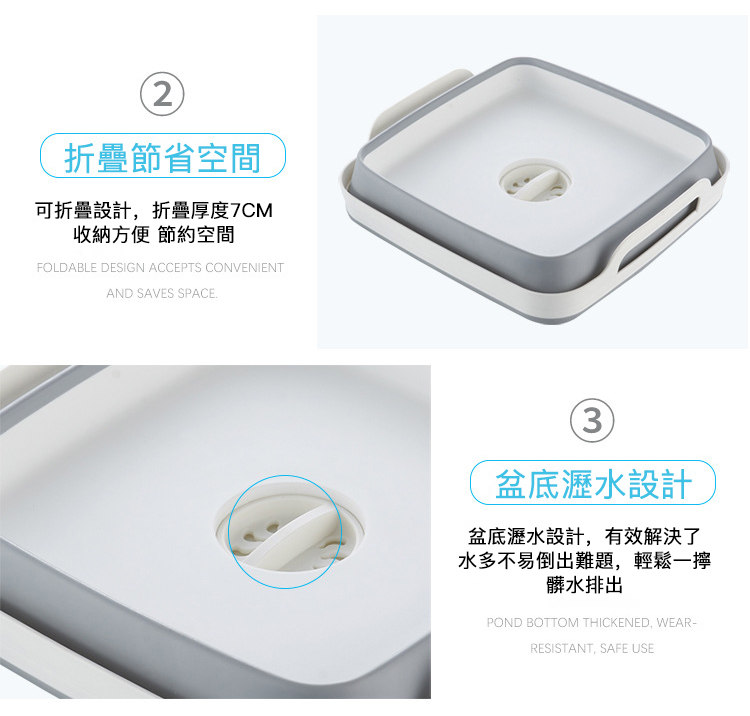 ②

折疊節省空間

可折疊設計，折疊厚度7CM
收納方便 節約空間

FOLDABLE DESIGN ACCEPTS CONVENIENT AND SAVES SPACE.

③

盆底瀝水設計

盆底瀝水設計，有效解決了水多不易倒出難題，輕鬆一擰髒水排出

POND BOTTOM THICKENED, WEAR-RESISTANT, SAFE USE