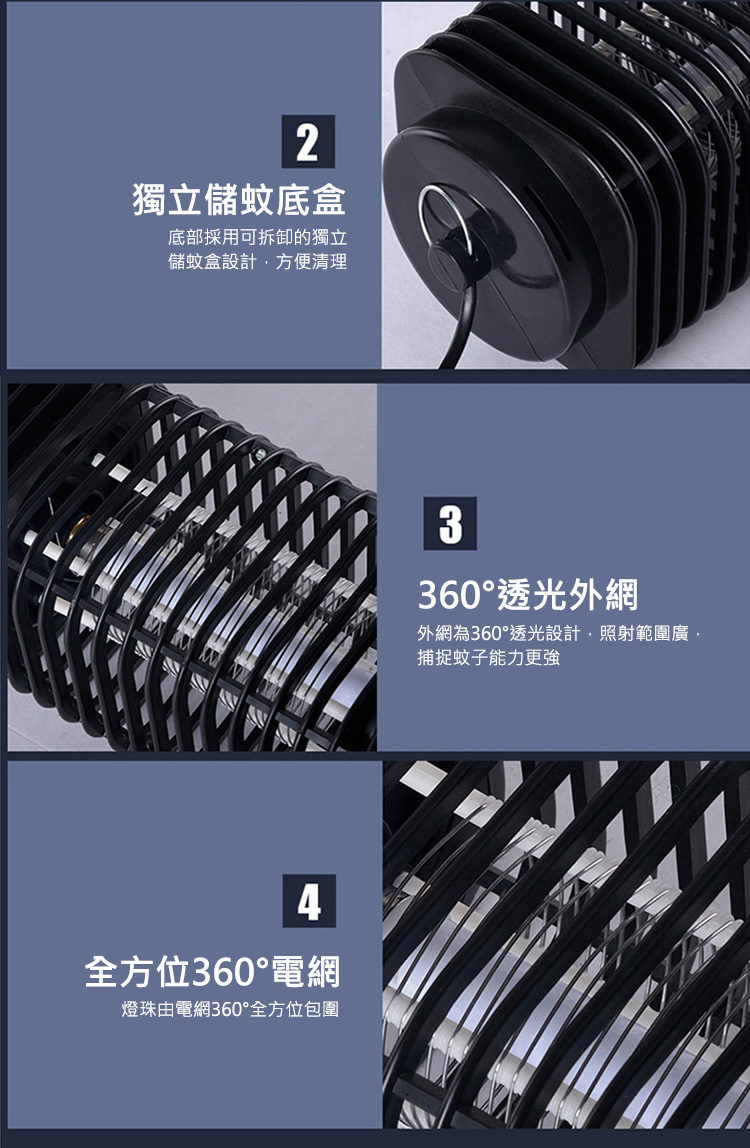 2

獨立儲蚊底盒

底部採用可拆卸的獨立儲蚊盒設計，方便清理

3

360°透光外網

外網為360°透光設計，照射範圍廣，捕捉蚊子能力更強

4

全方位360°電網

燈珠由電網360°全方位包圍