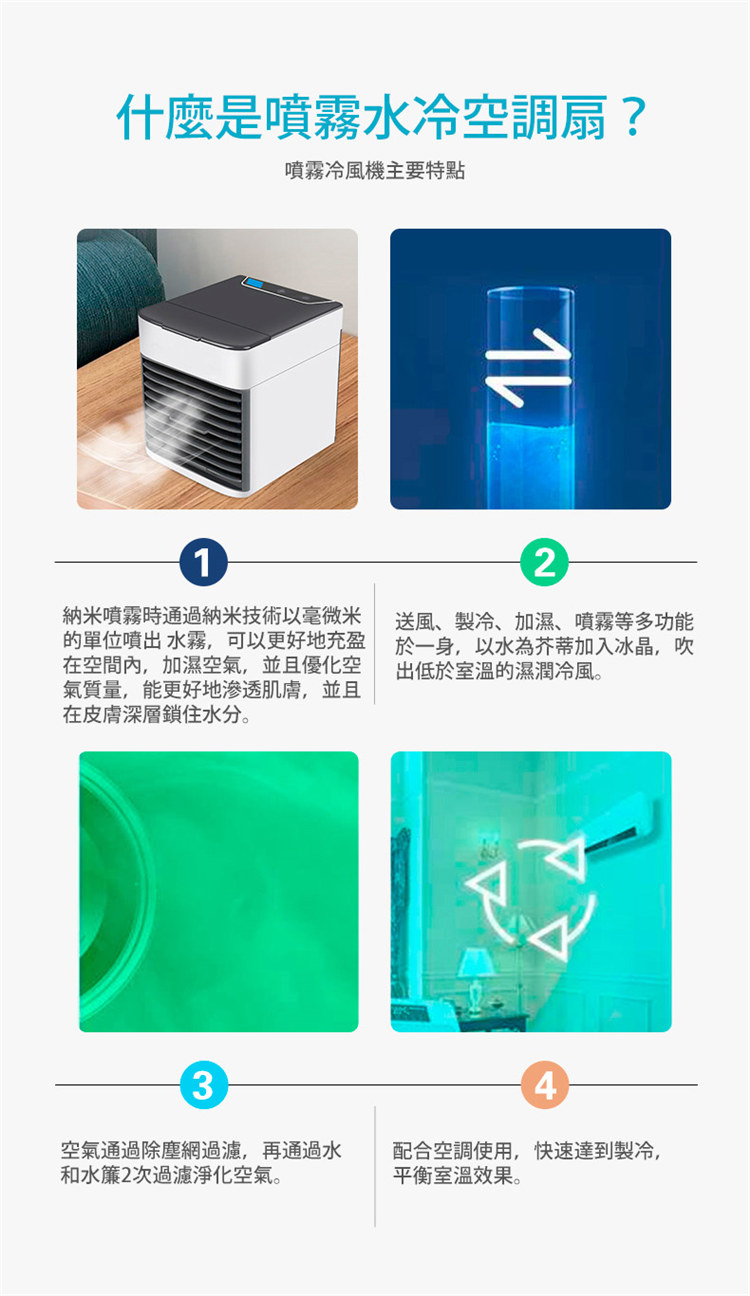 什麼是噴霧水冷空調扇？

噴霧冷風機主要特點

1

納米噴霧時通過納米技術以毫微米的單位噴出 水霧，可以更好地充盈在空間內，加濕空氣，並且優化空氣質量，能更好地滲透肌膚，並且在皮膚深層鎖住水分。

2

送風、製冷、加濕、噴霧等多功能於一身，以水為芥蒂加入冰晶，吹出低於室溫的濕潤冷風。

3

空氣通過除塵網過濾，再通過水和水簾2次過濾淨化空氣。

4

配合空調使用，快速達到製冷，平衡室溫效果。