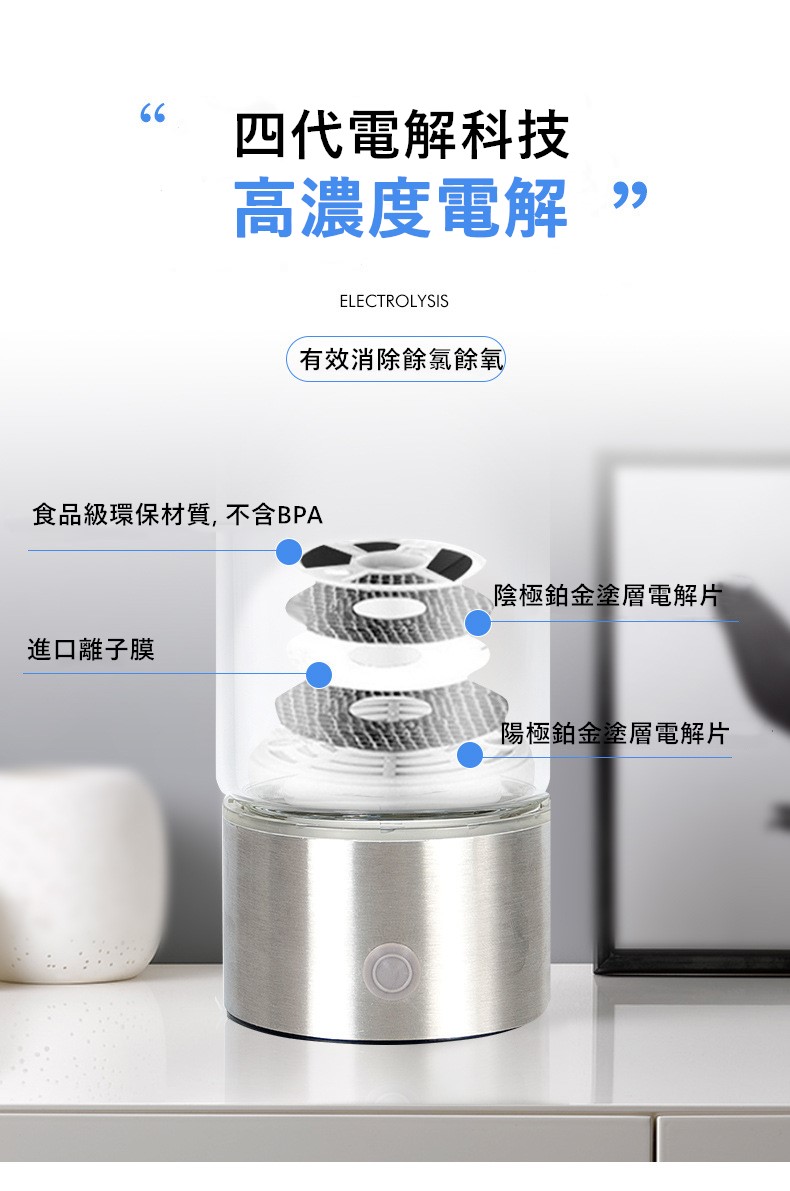 “ 四代電解科技
高濃度電解 ”

ELECTROLYSIS

有效消除餘氯餘氧

食品級環保材質, 不含BPA

陰極鉑金塗層電解片

進口離子膜

陽極鉑金塗層電解片