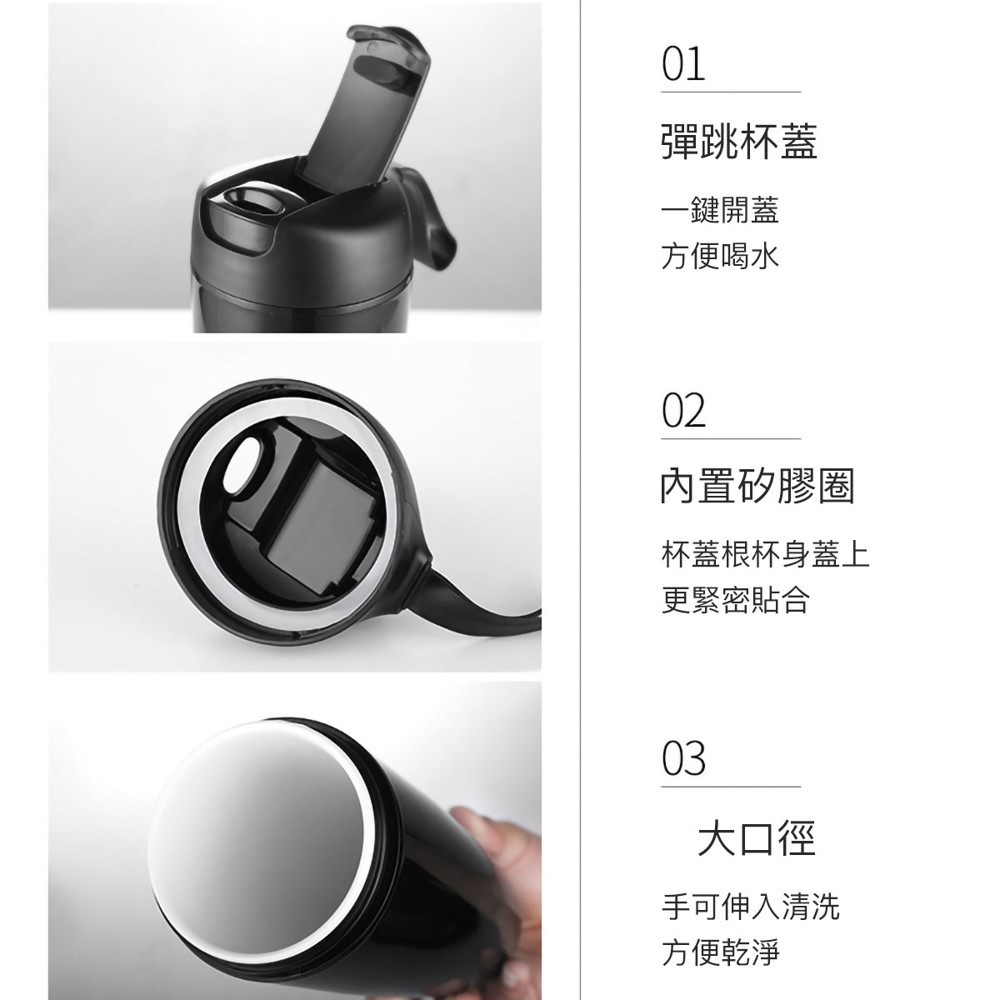 01

彈跳杯蓋

一鍵開蓋
方便喝水

02

內置矽膠圈

杯蓋根杯身蓋上
更緊密貼合

03

大口徑

手可伸入清洗
方便乾淨