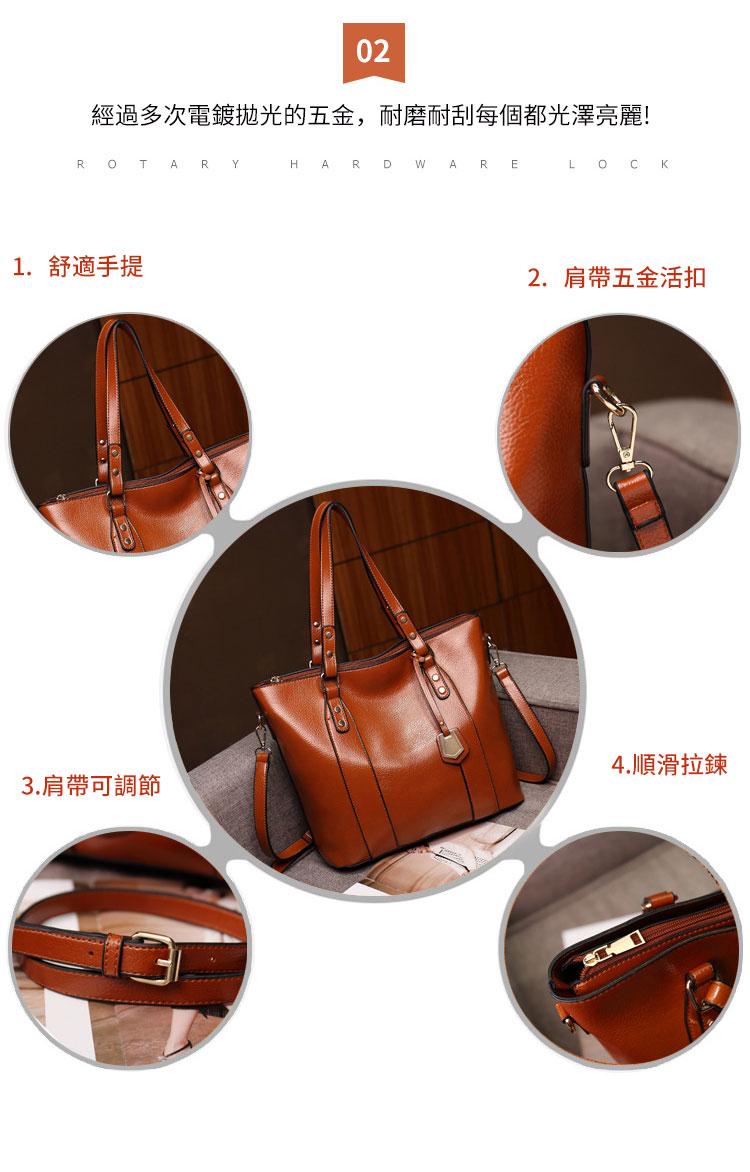 02

經過多次電鍍拋光的五金，耐磨耐刮每個都光澤亮麗!

ROTARY HARDWARE LOCK

1. 舒適手提

2. 肩帶五金活扣

3.肩帶可調節

4.順滑拉鍊