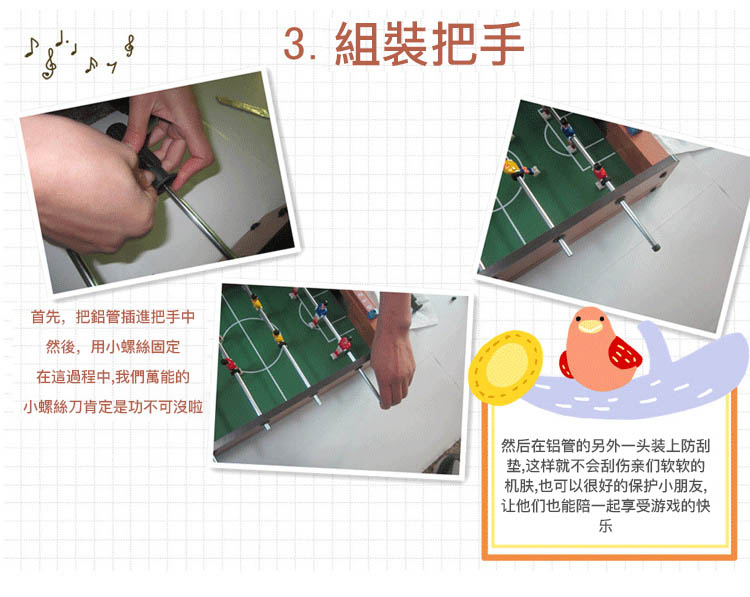 3. 組裝把手

首先，把鋁管插進把手中
然後，用小螺絲固定
在這過程中,我們萬能的
小螺絲刀肯定是功不可沒啦

然后在铝管的另外一头装上防刮垫,这样就不会刮伤亲们软软的机肤,也可以很好的保护小朋友,让他们也能陪一起享受游戏的快乐