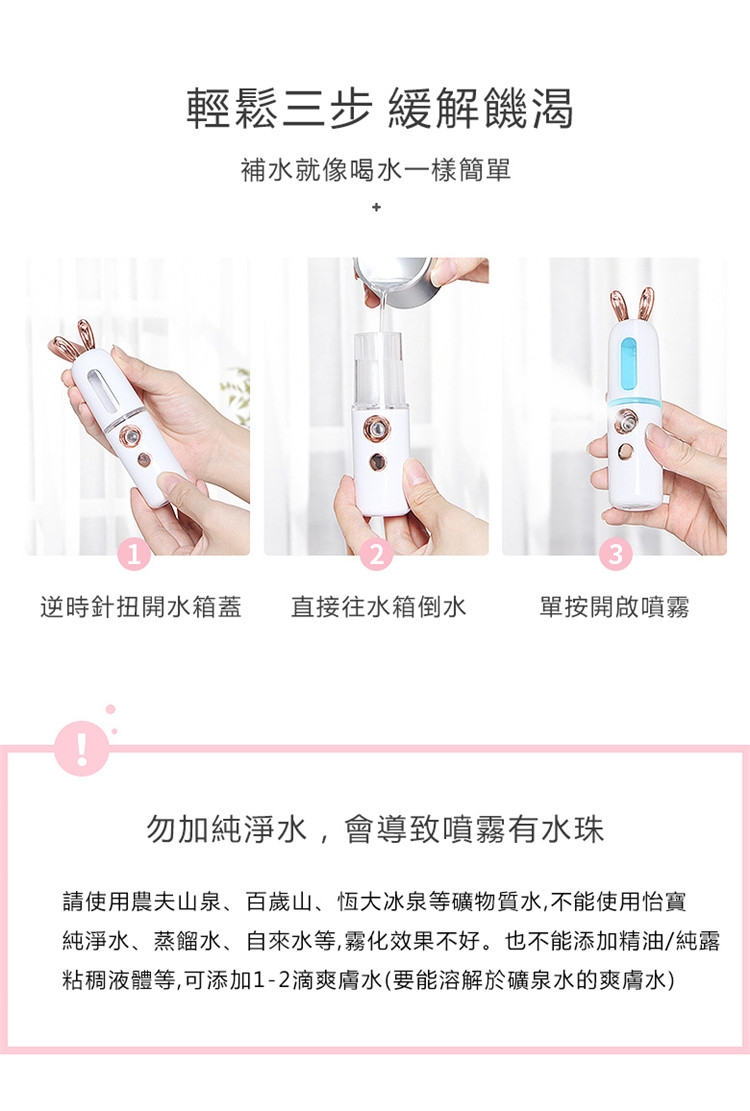 輕鬆三步 緩解饑渴

補水就像喝水一樣簡單

+

1

逆時針扭開水箱蓋

2

直接往水箱倒水

3

單按開啟噴霧

!

勿加純淨水，會導致噴霧有水珠

請使用農夫山泉、百歲山、恆大冰泉等礦物質水,不能使用怡寶純淨水、蒸餾水、自來水等,霧化效果不好。也不能添加精油/純露粘稠液體等,可添加1-2滴爽膚水(要能溶解於礦泉水的爽膚水)