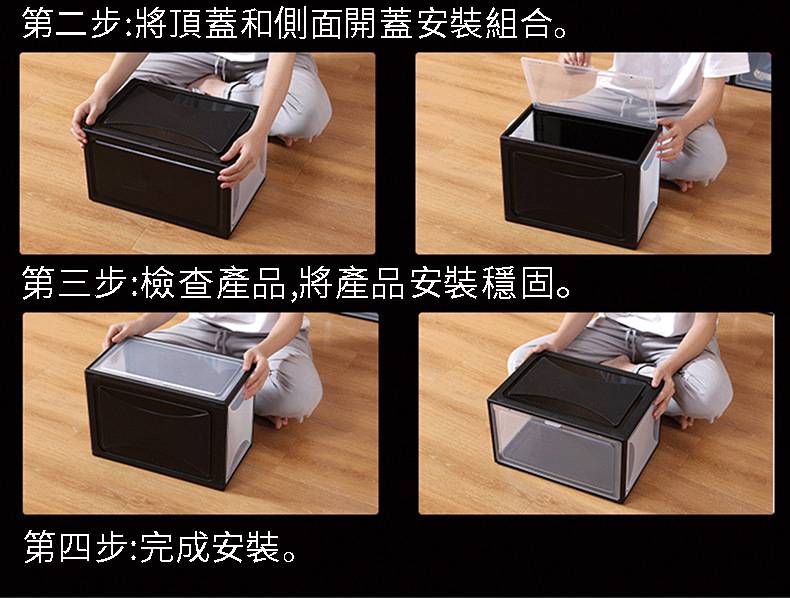 第二步:將頂蓋和側面開蓋安裝組合。

第三步:檢查產品,將產品安裝穩固。

第四步:完成安裝。