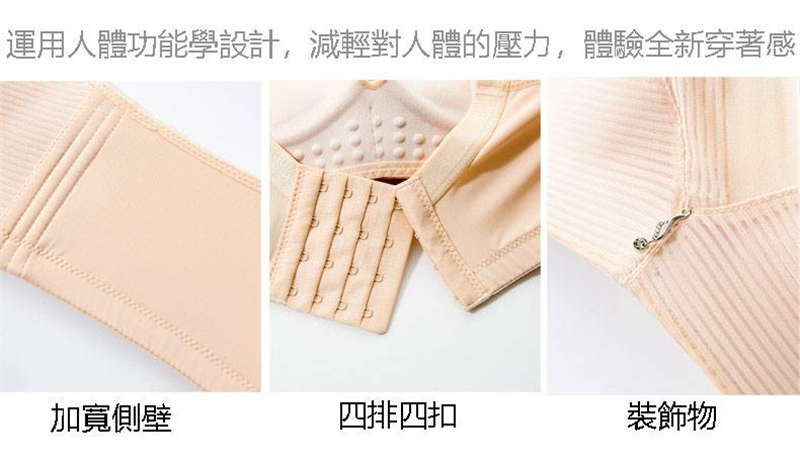 運用人體功能學設計，減輕對人體的壓力，體驗全新穿著感

加寬側壁

四排四扣

裝飾物