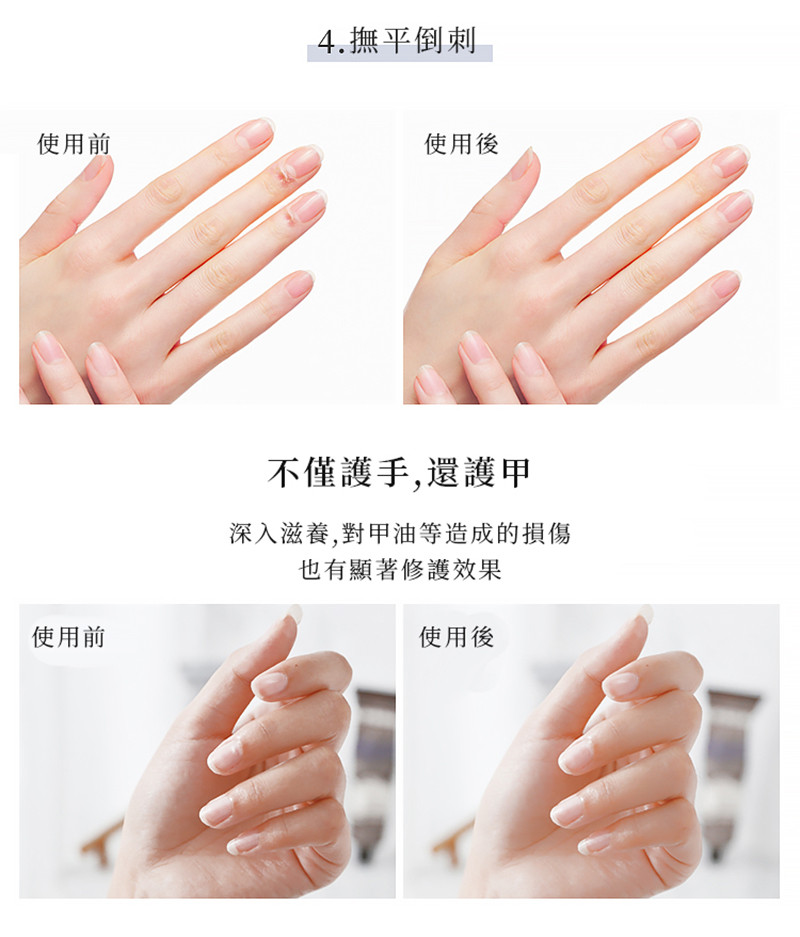 4.撫平倒刺

使用前

使用後

不僅護手,還護甲

深入滋養,對甲油等造成的損傷
也有顯著修護效果

使用前

使用後