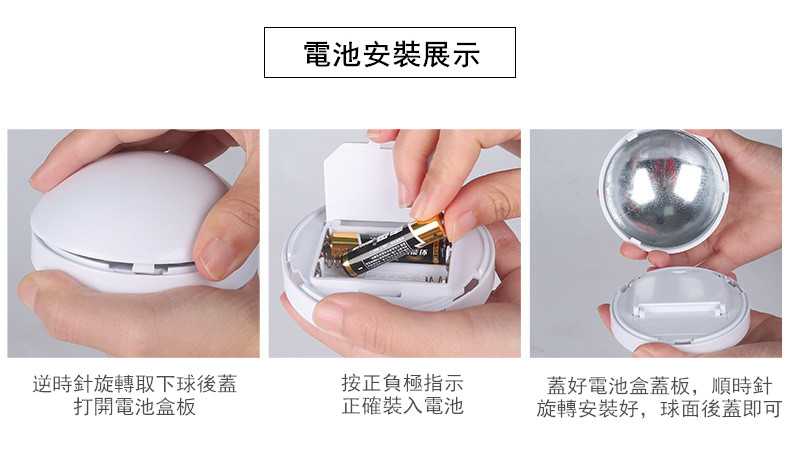 電池安裝展示

逆時針旋轉取下球後蓋
打開電池盒板

按正負極指示
正確裝入電池

蓋好電池盒蓋板，順時針
旋轉安裝好，球面後蓋即可