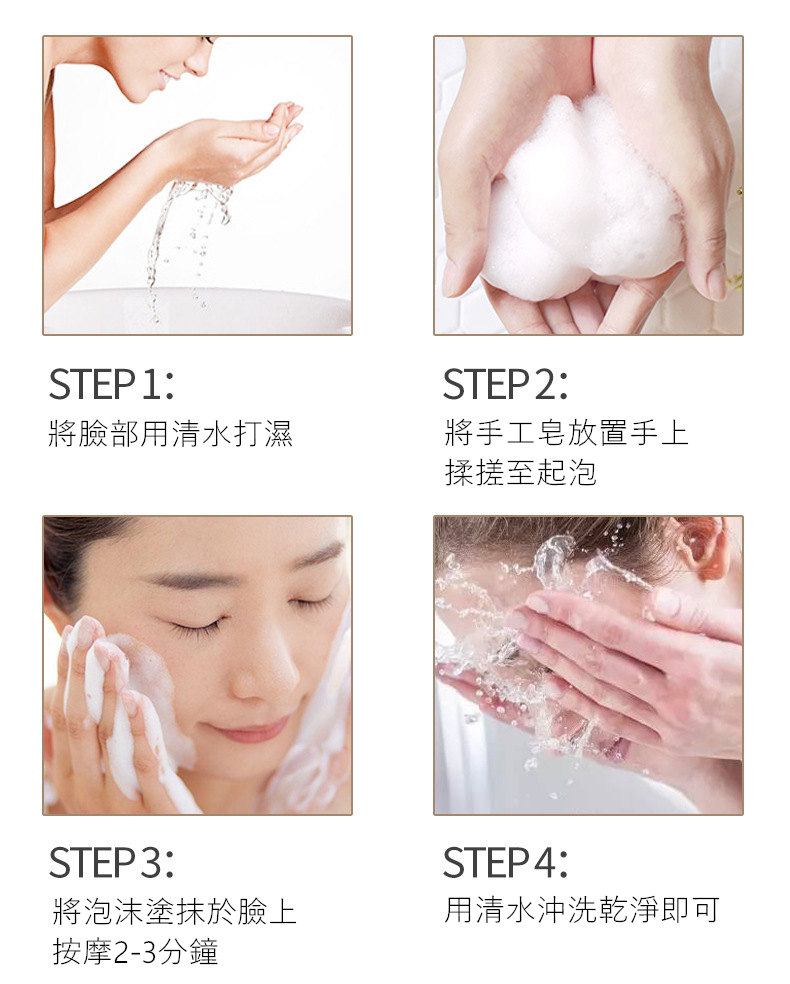 STEP 1:
將臉部用清水打濕

STEP 2:
將手工皂放置手上
揉搓至起泡

STEP 3:
將泡沫塗抹於臉上
按摩2-3分鐘

STEP 4:
用清水沖洗乾淨即可