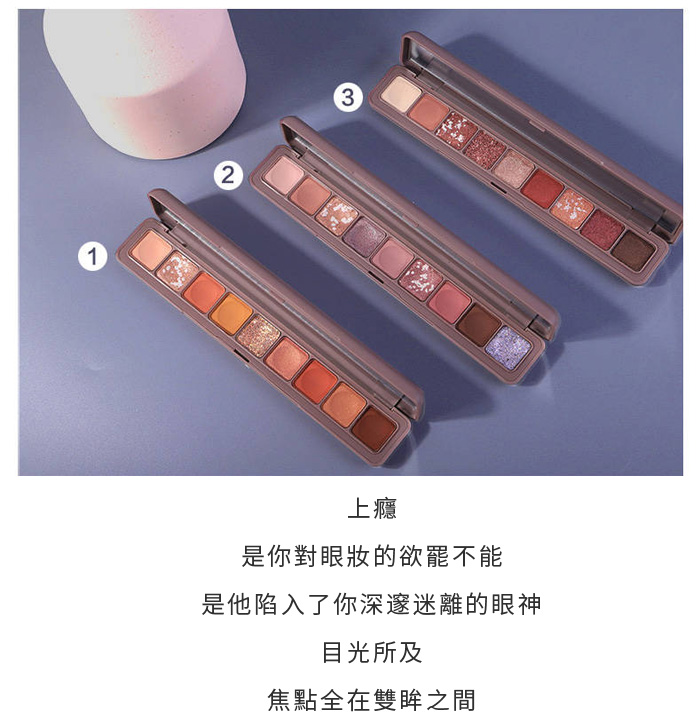 3
2
1

上癮

是你對眼妝的欲罷不能

是他陷入了你深邃迷離的眼神

目光所及

焦點全在雙眸之間