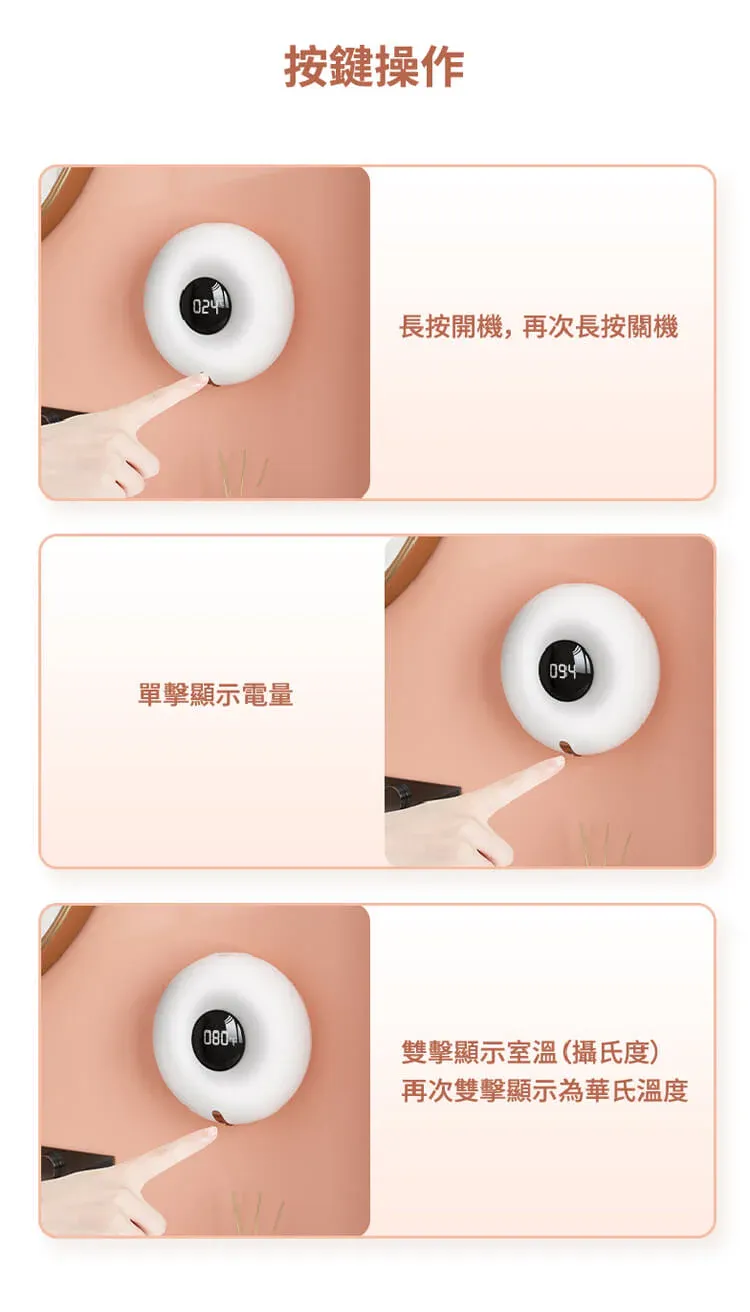 按鍵操作

024

長按開機，再次長按關機

單擊顯示電量

094

080

雙擊顯示室溫（攝氏度）
再次雙擊顯示為華氏溫度