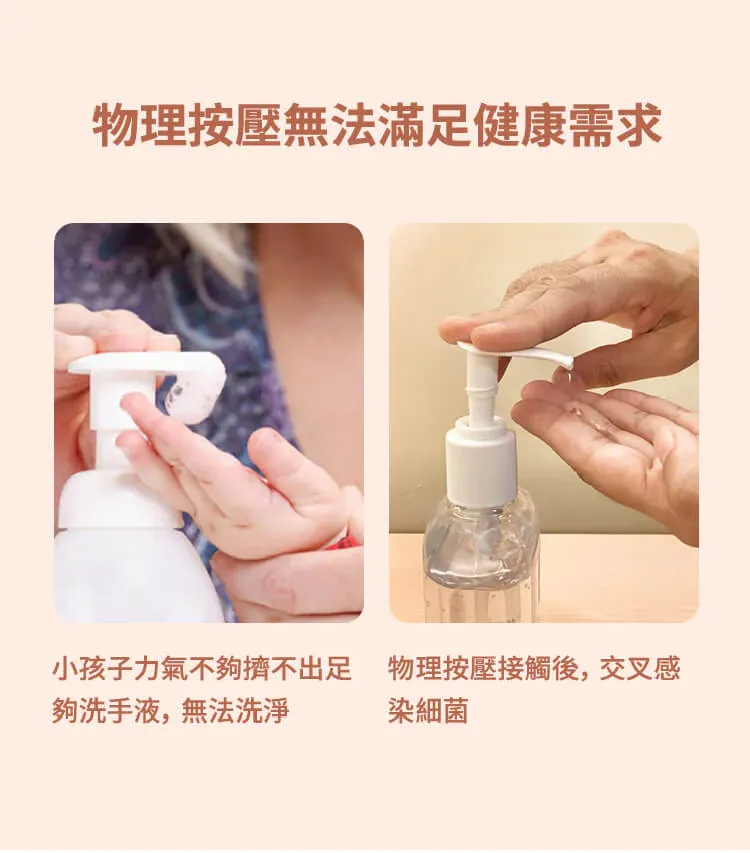 物理按壓無法滿足健康需求

小孩子力氣不夠擠不出足夠洗手液，無法洗淨

物理按壓接觸後，交叉感染細菌