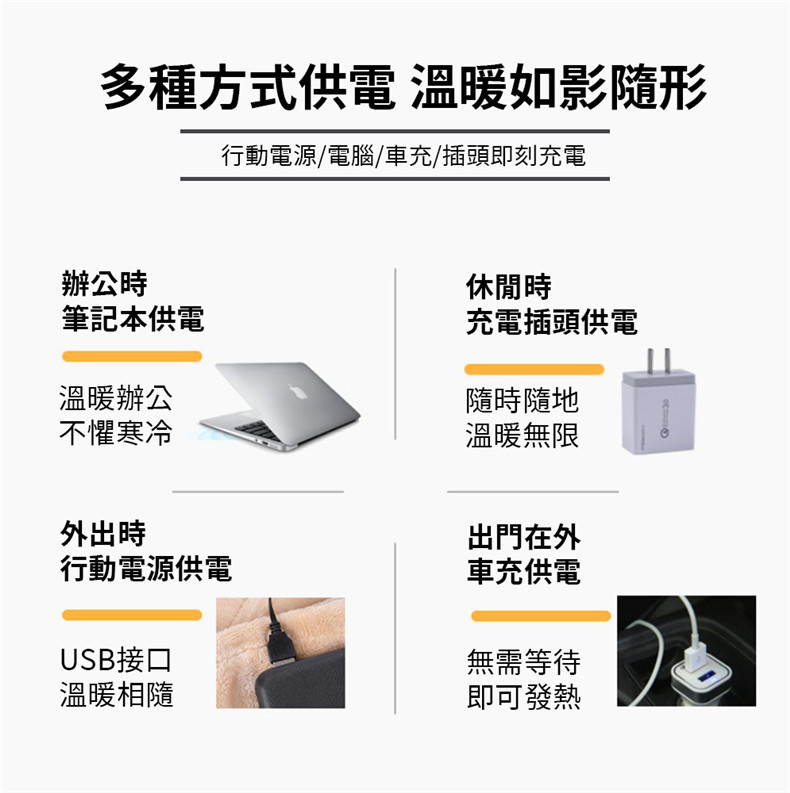 多種方式供電 溫暖如影隨形

行動電源/電腦/車充/插頭即刻充電

辦公時
筆記本供電

溫暖辦公
不懼寒冷

休閒時
充電插頭供電

隨時隨地
溫暖無限

外出時
行動電源供電

USB接口
溫暖相隨

出門在外
車充供電

無需等待
即可發熱