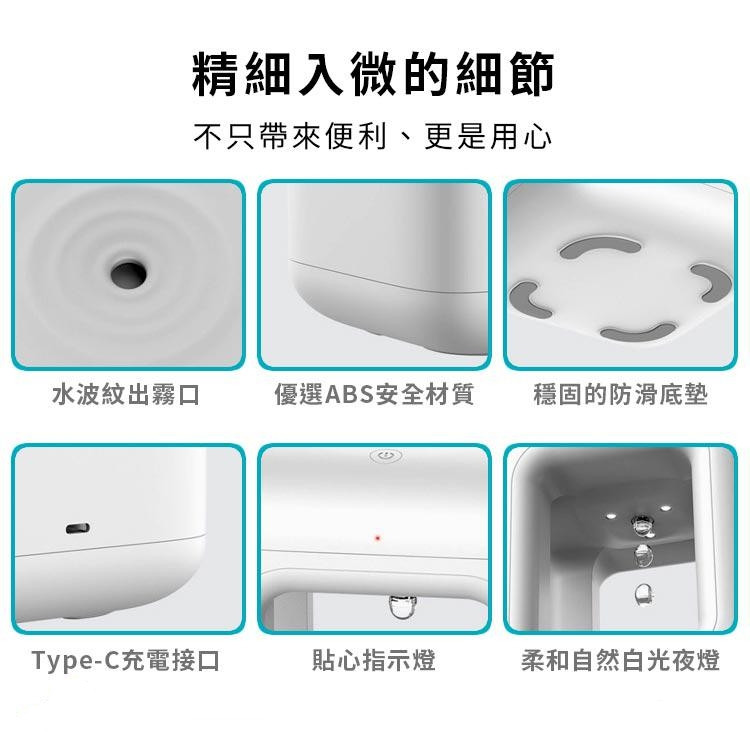 精細入微的細節

不只帶來便利、更是用心

水波紋出霧口

優選ABS安全材質

穩固的防滑底墊

Type-C充電接口

貼心指示燈

柔和自然白光夜燈