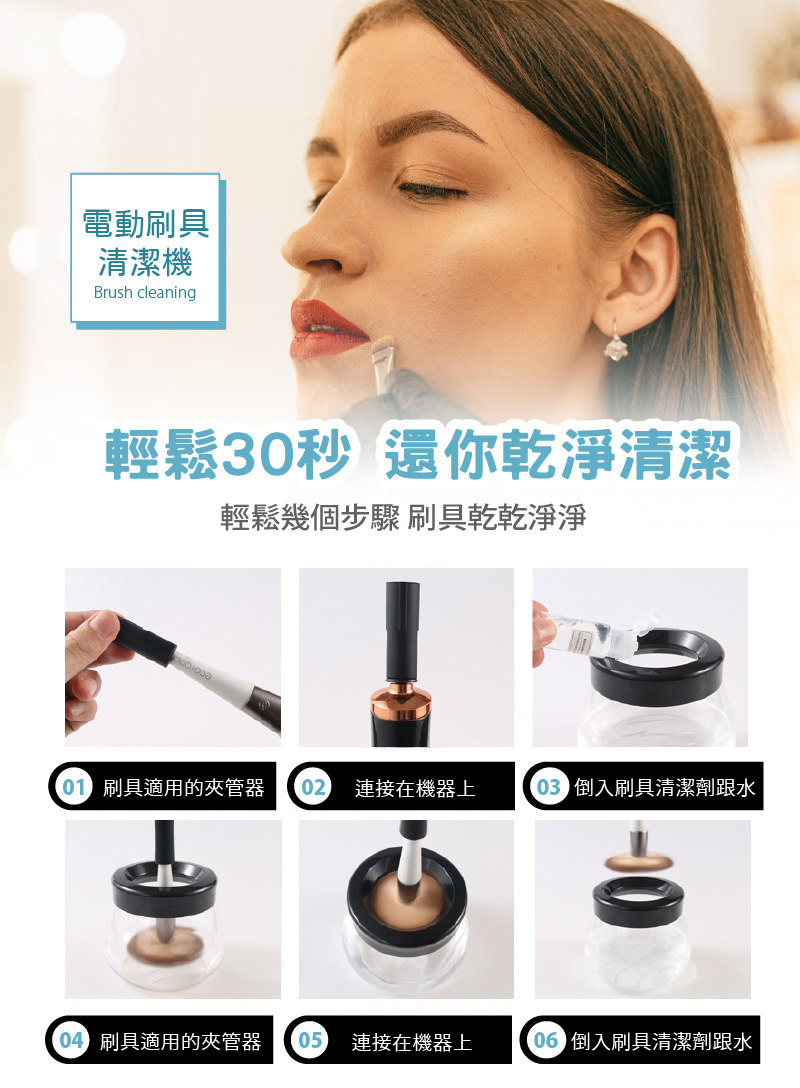 電動刷具
清潔機
Brush cleaning

輕鬆30秒 還你乾淨清潔

輕鬆幾個步驟 刷具乾乾淨淨

01 刷具適用的夾管器

02 連接在機器上

03 倒入刷具清潔劑跟水

04 刷具適用的夾管器

05 連接在機器上

06 倒入刷具清潔劑跟水