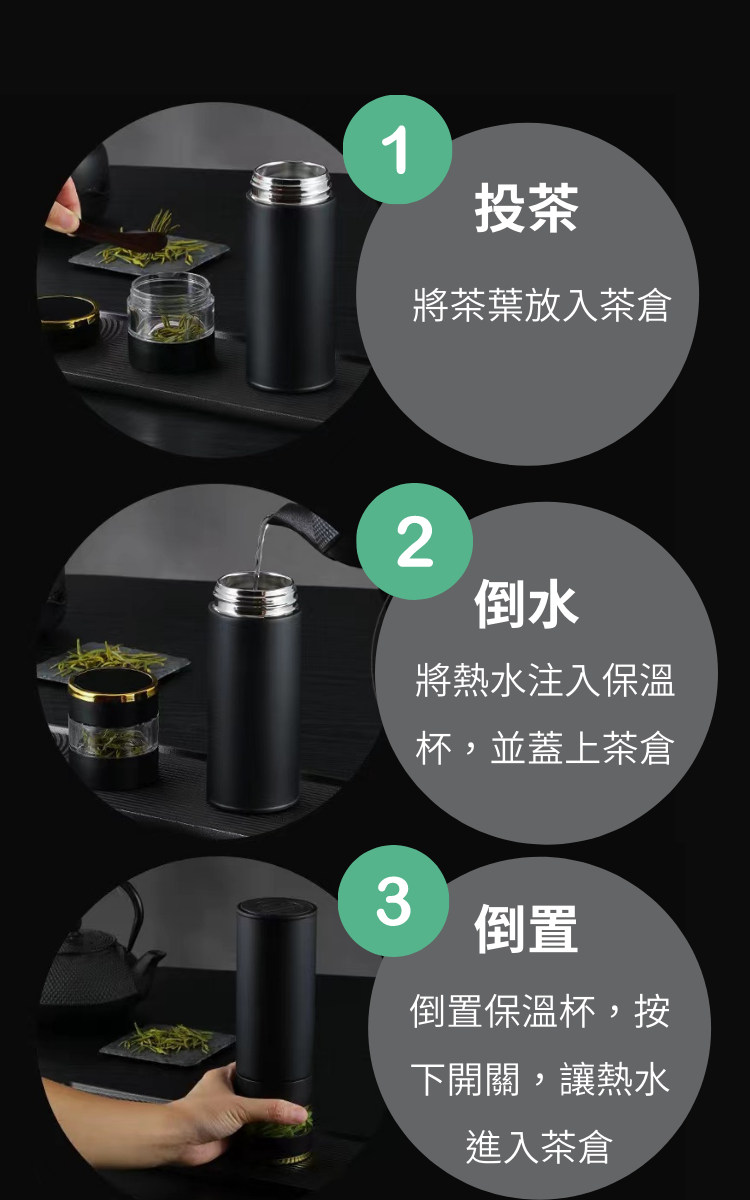 1
投茶
將茶葉放入茶倉

2
倒水
將熱水注入保溫杯，並蓋上茶倉

3
倒置
倒置保溫杯，按下開關，讓熱水進入茶倉