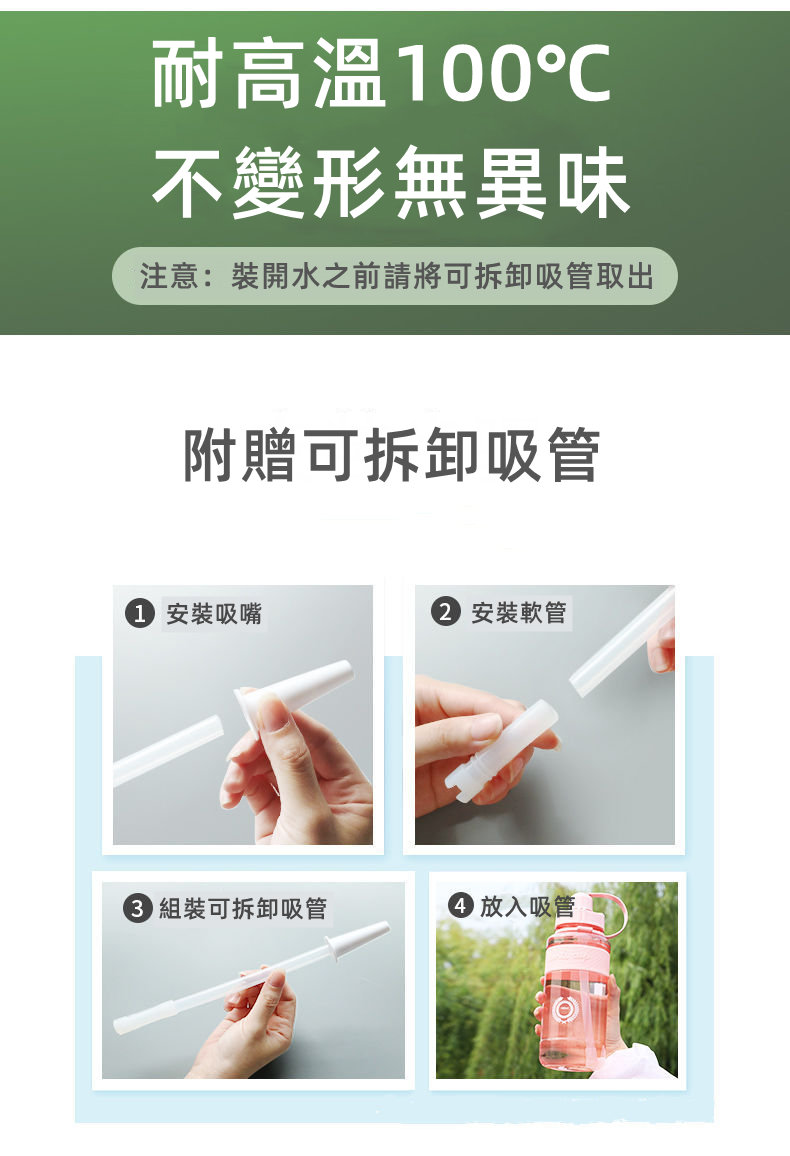 耐高溫100℃
不變形無異味

注意：裝開水之前請將可拆卸吸管取出

附贈可拆卸吸管

1 安裝吸嘴

2 安裝軟管

3 組裝可拆卸吸管

4 放入吸管