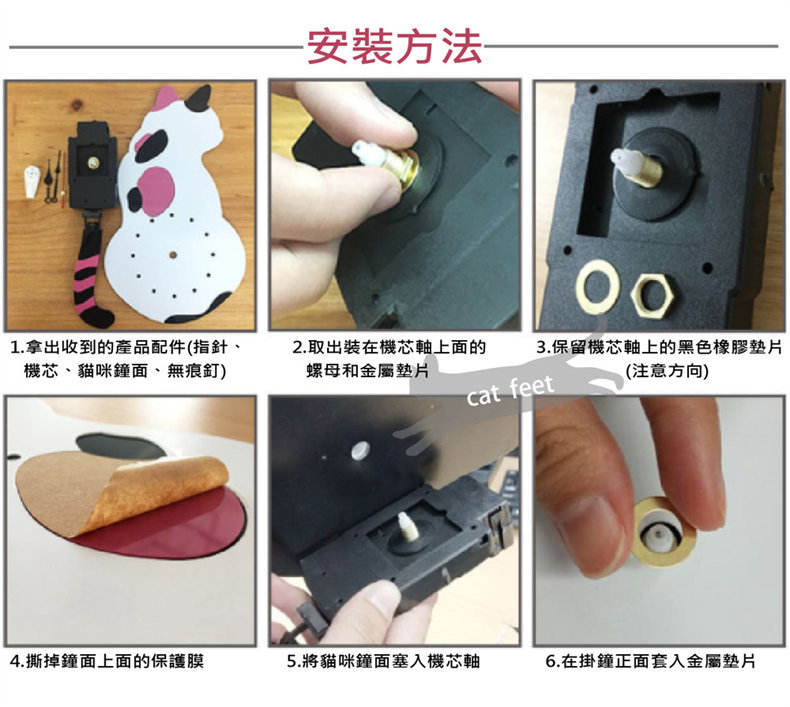 安裝方法

1.拿出收到的產品配件(指針、機芯、貓咪鐘面、無痕釘)

2.取出裝在機芯軸上面的螺母和金屬墊片

3.保留機芯軸上的黑色橡膠墊片(注意方向)

cat feet

4.撕掉鐘面上面的保護膜

5.將貓咪鐘面塞入機芯軸

6.在掛鐘正面套入金屬墊片