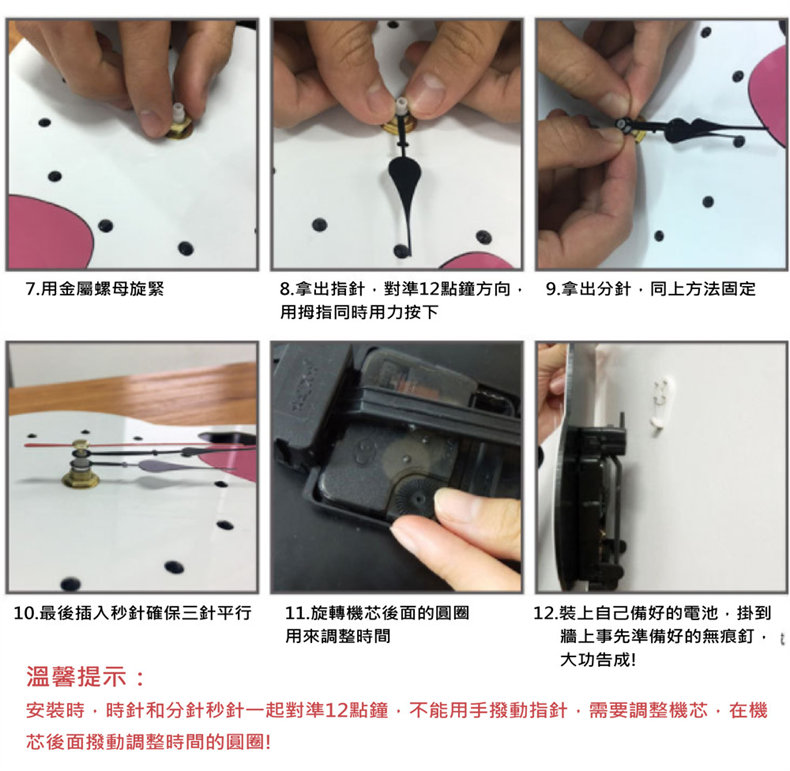 7.用金屬螺母旋緊

8.拿出指針，對準12點鐘方向，用拇指同時用力按下

9.拿出分針，同上方法固定

10.最後插入秒針確保三針平行

11.旋轉機芯後面的圓圈用來調整時間

12.裝上自己備好的電池，掛到牆上事先準備好的無痕釘，大功告成!

溫馨提示：

安裝時，時針和分針秒針一起對準12點鐘，不能用手撥動指針，需要調整機芯，在機芯後面撥動調整時間的圓圈!