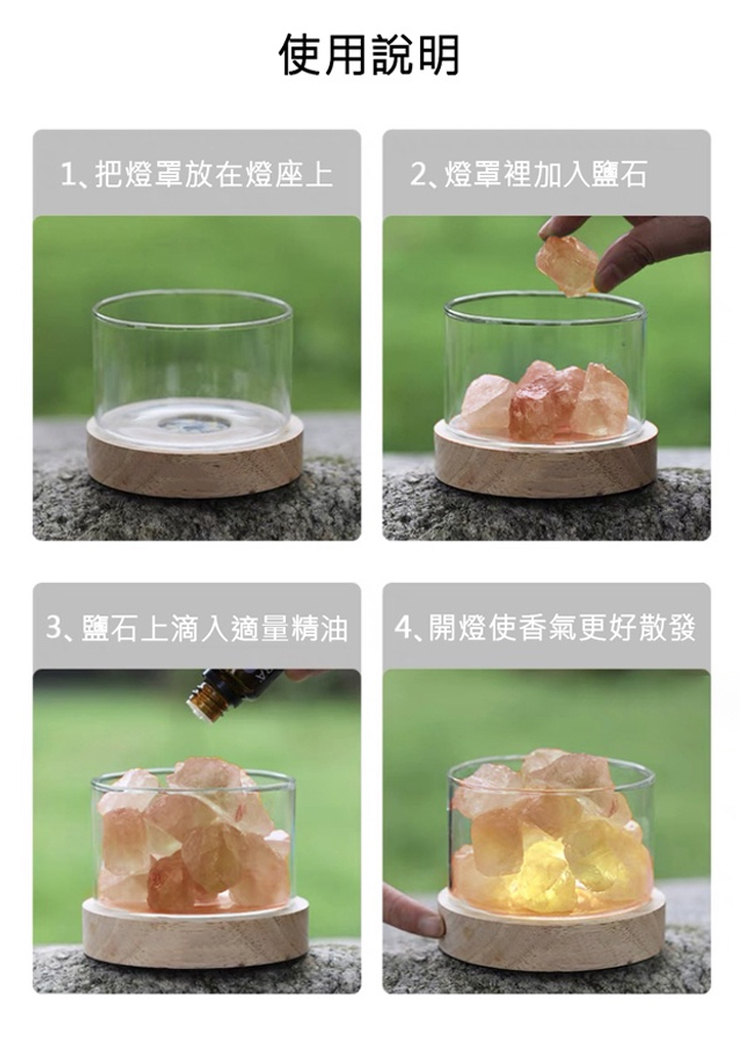 使用說明

1、把燈罩放在燈座上

2、燈罩裡加入鹽石

3、鹽石上滴入適量精油

4、開燈使香氣更好散發