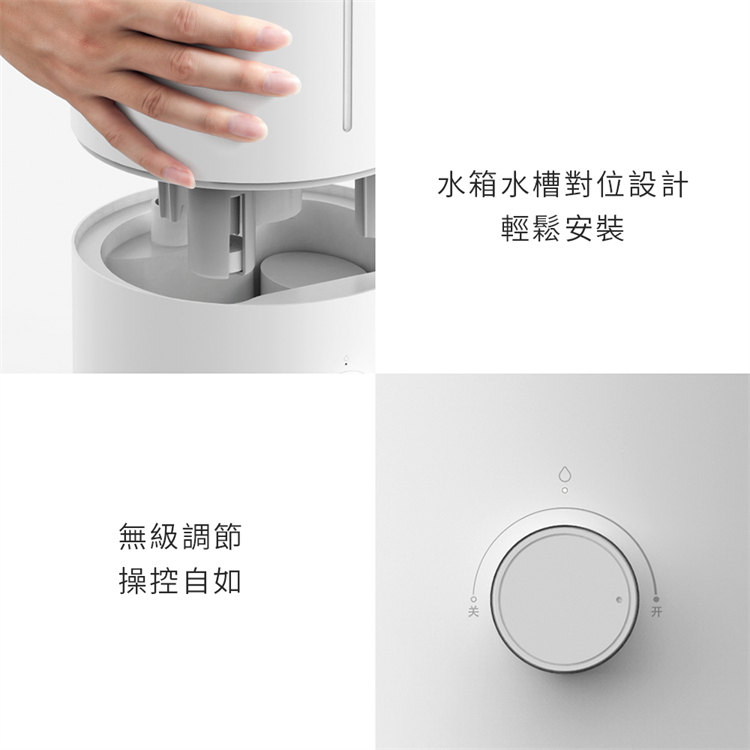 水箱水槽對位設計
輕鬆安裝

無級調節
操控自如

关

开