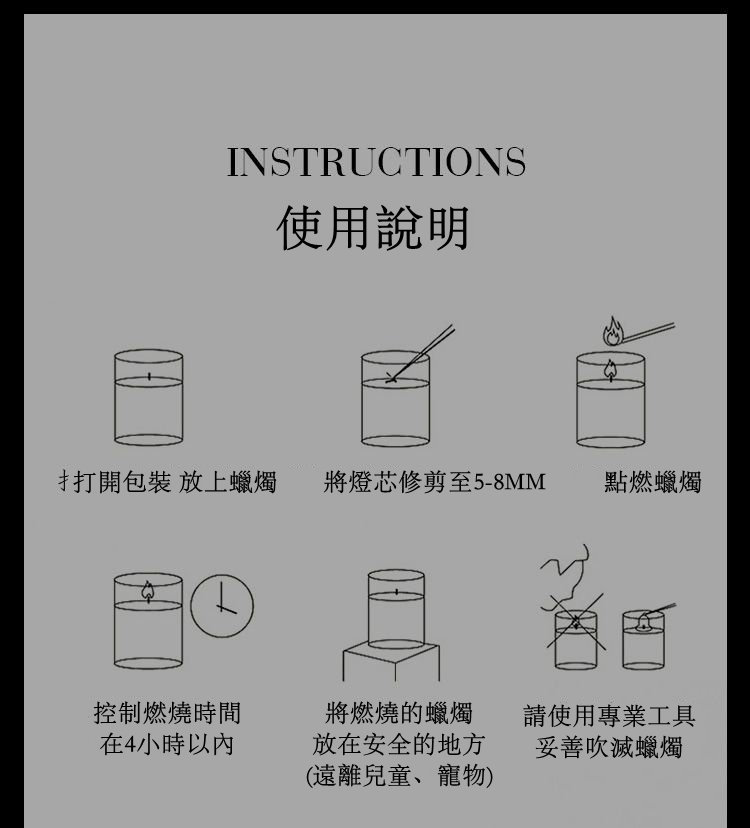 INSTRUCTIONS
使用說明

扌打開包裝 放上蠟燭

將燈芯修剪至5-8MM

點燃蠟燭

控制燃燒時間
在4小時以內

將燃燒的蠟燭
放在安全的地方
(遠離兒童、寵物)

請使用專業工具
妥善吹滅蠟燭