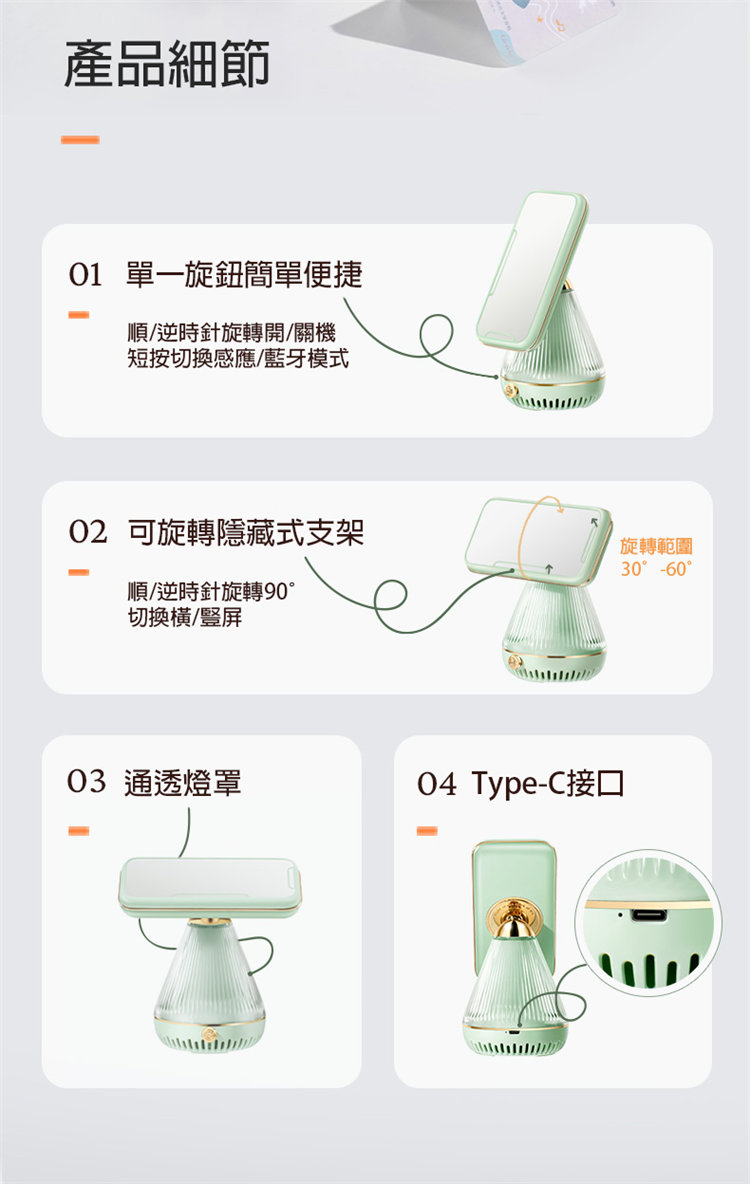 產品細節

01 單一旋鈕簡單便捷

順/逆時針旋轉開/關機
短按切換感應/藍牙模式

02 可旋轉隱藏式支架

順/逆時針旋轉90°
切換橫/豎屏

旋轉範圍
30° -60°

03 通透燈罩

04 Type-C接口