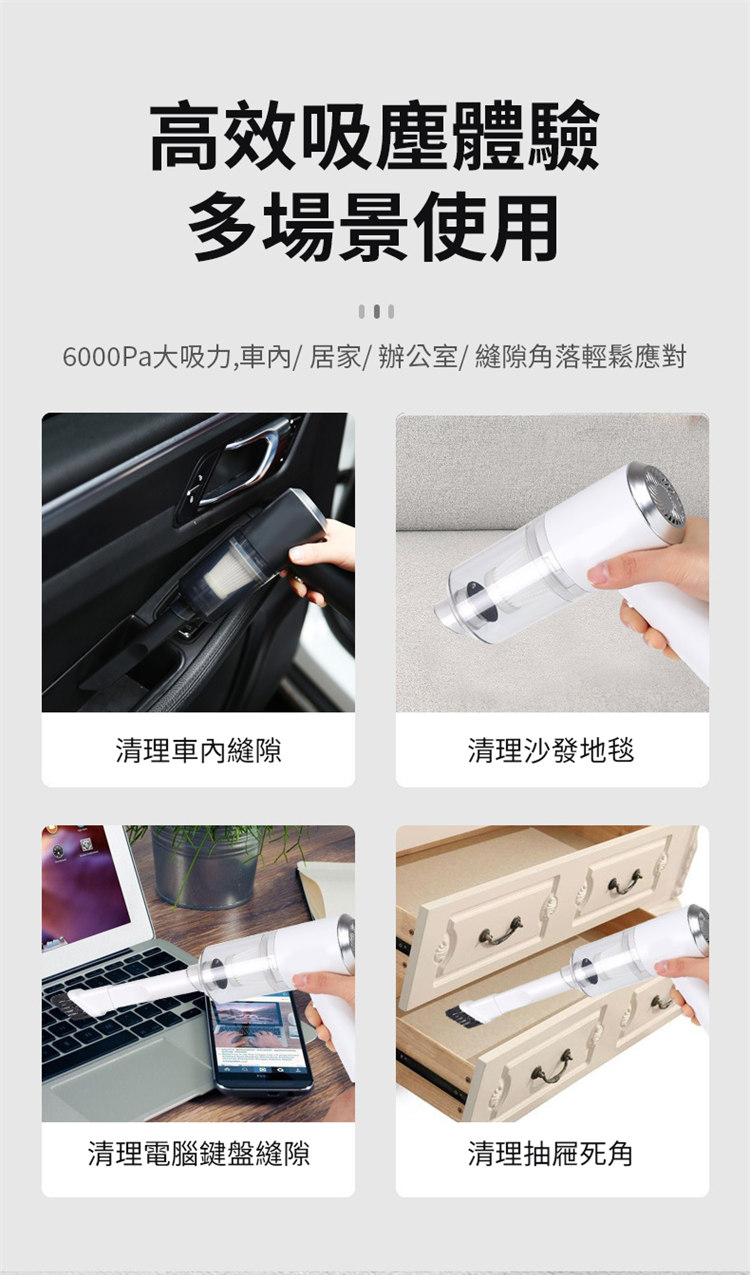 高效吸塵體驗
多場景使用

6000Pa大吸力,車內/ 居家/ 辦公室/ 縫隙角落輕鬆應對

清理車內縫隙

清理沙發地毯

清理電腦鍵盤縫隙

清理抽屜死角