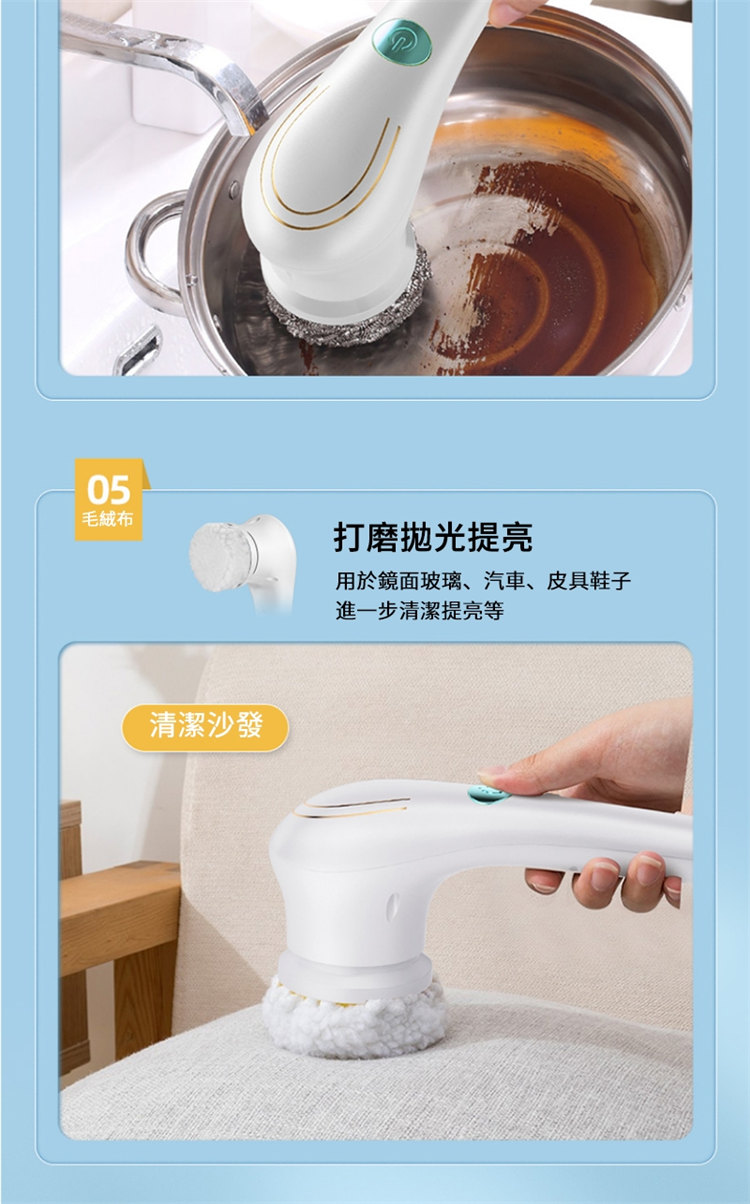 05
毛絨布

打磨拋光提亮

用於鏡面玻璃、汽車、皮具鞋子
進一步清潔提亮等

清潔沙發