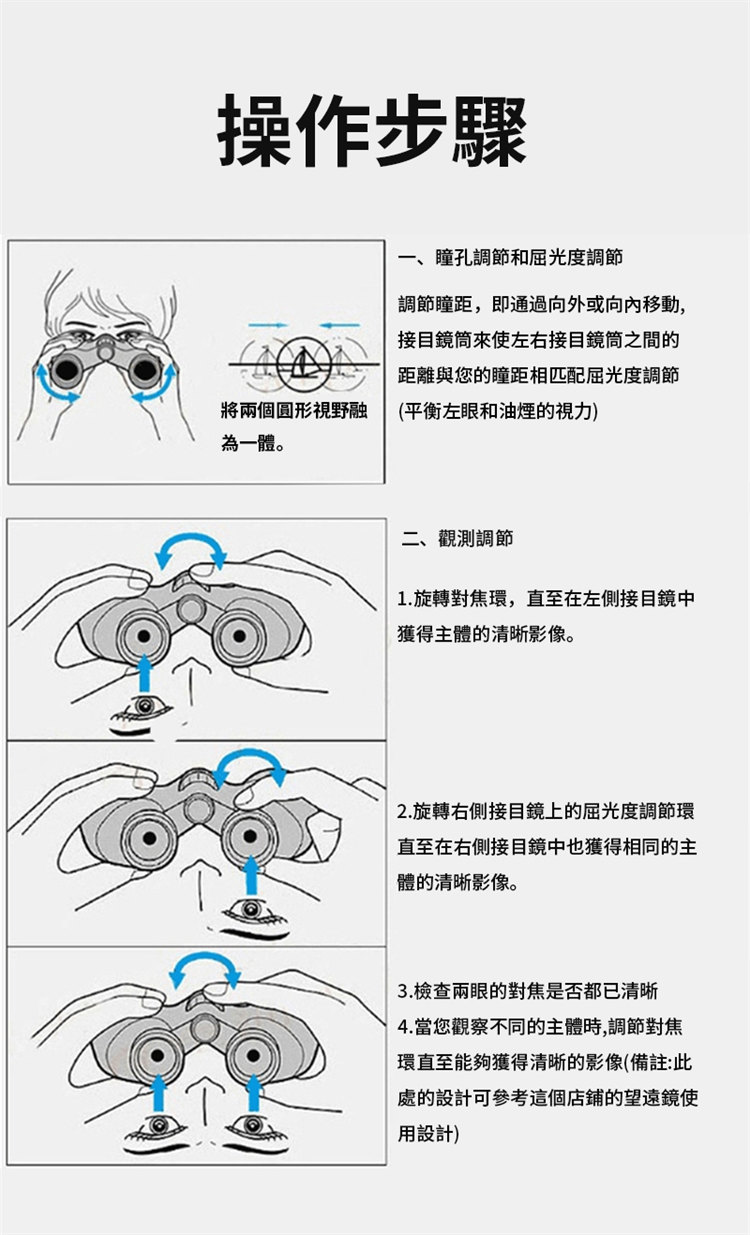 操作步驟

將兩個圓形視野融為一體。

一、瞳孔調節和屈光度調節

調節瞳距，即通過向外或向內移動,接目鏡筒來使左右接目鏡筒之間的距離與您的瞳距相匹配屈光度調節(平衡左眼和油煙的視力)

二、觀測調節

1.旋轉對焦環，直至在左側接目鏡中獲得主體的清晰影像。

2.旋轉右側接目鏡上的屈光度調節環直至在右側接目鏡中也獲得相同的主體的清晰影像。

3.檢查兩眼的對焦是否都已清晰
4.當您觀察不同的主體時,調節對焦環直至能夠獲得清晰的影像(備註:此處的設計可參考這個店鋪的望遠鏡使用設計)