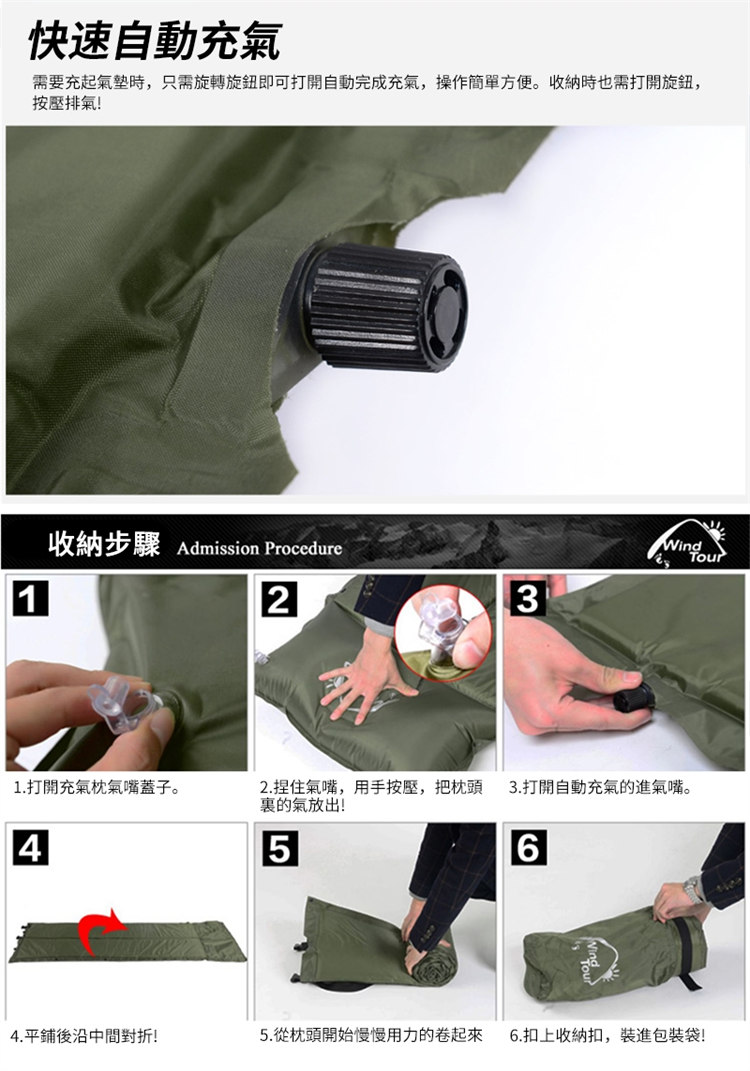 快速自動充氣

需要充起氣墊時，只需旋轉旋鈕即可打開自動完成充氣，操作簡單方便。收納時也需打開旋鈕，按壓排氣!

收納步驟 Admission Procedure

Wind Tour

1

1.打開充氣枕氣嘴蓋子。

2

2.捏住氣嘴，用手按壓，把枕頭裏的氣放出!

3

3.打開自動充氣的進氣嘴。

4

4.平鋪後沿中間對折!

5

5.從枕頭開始慢慢用力的卷起來

6

Wind Tour

6.扣上收納扣，裝進包裝袋!