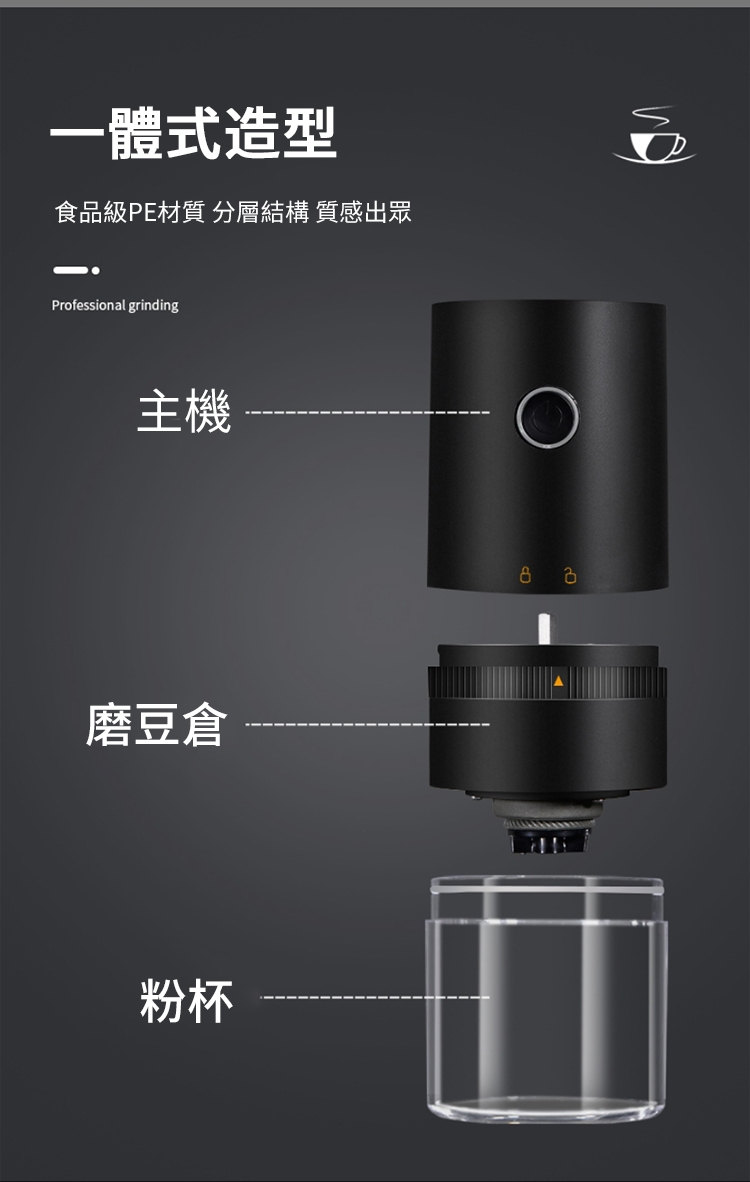 一體式造型

食品級PE材質 分層結構 質感出眾

Professional grinding

主機

磨豆倉

粉杯