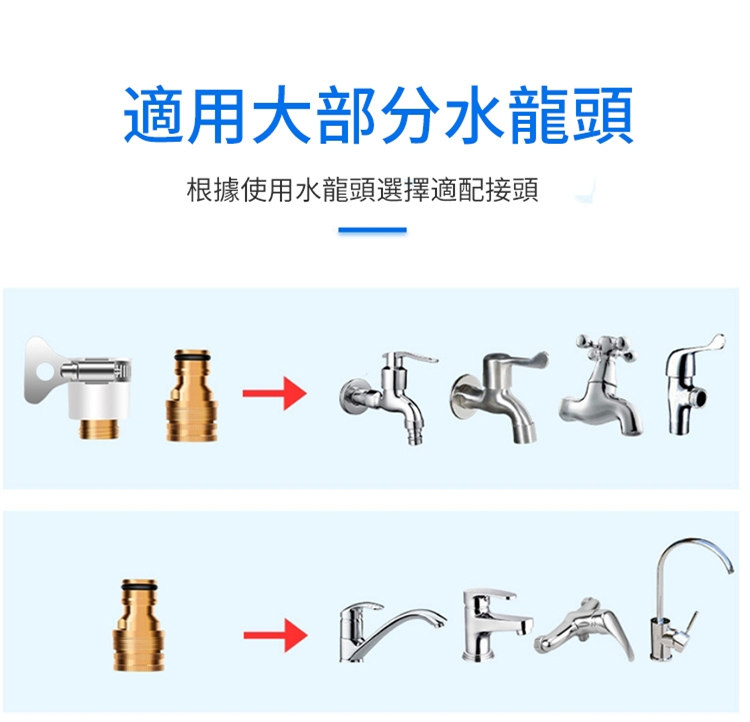 適用大部分水龍頭

根據使用水龍頭選擇適配接頭